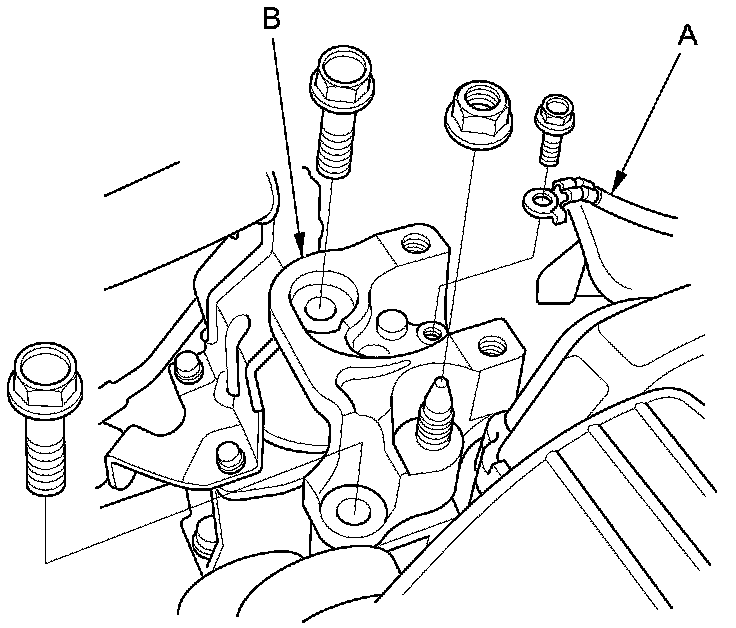 B
A