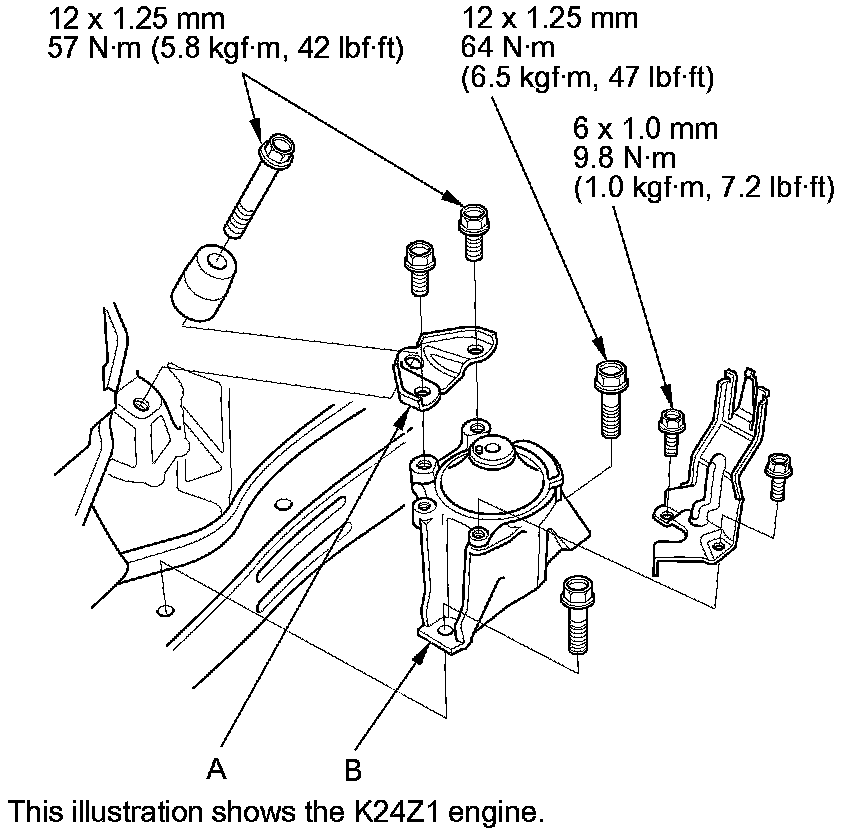 12 x 1.25 mm
57 N·m (5.8 kgf·m, 42 lbf·ft)

12 x 1.25 mm
64 N·m
(6.5 kgf·m, 47 lbf·ft)

6 x 1.0 mm
9.8 N·m
(1.0 kgf·m, 7.2 lbf·ft)

A

B

This illustration shows the K24Z1 engine.