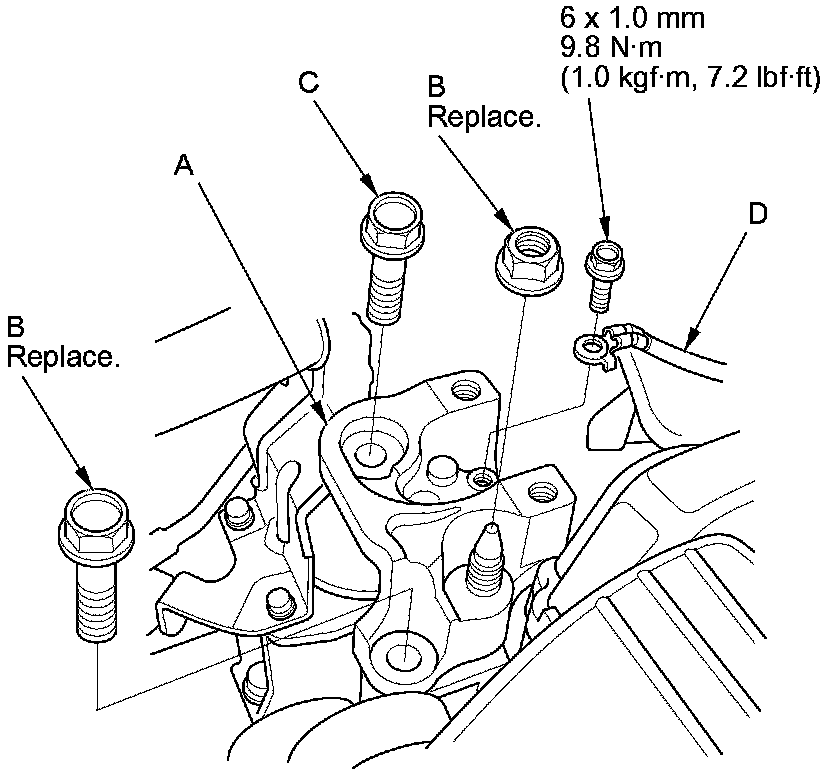 6 x 1.0 mm
9.8 N·m
(1.0 kgf·m, 7.2 lbf·ft)

C

B
Replace.

A

D

B
Replace.