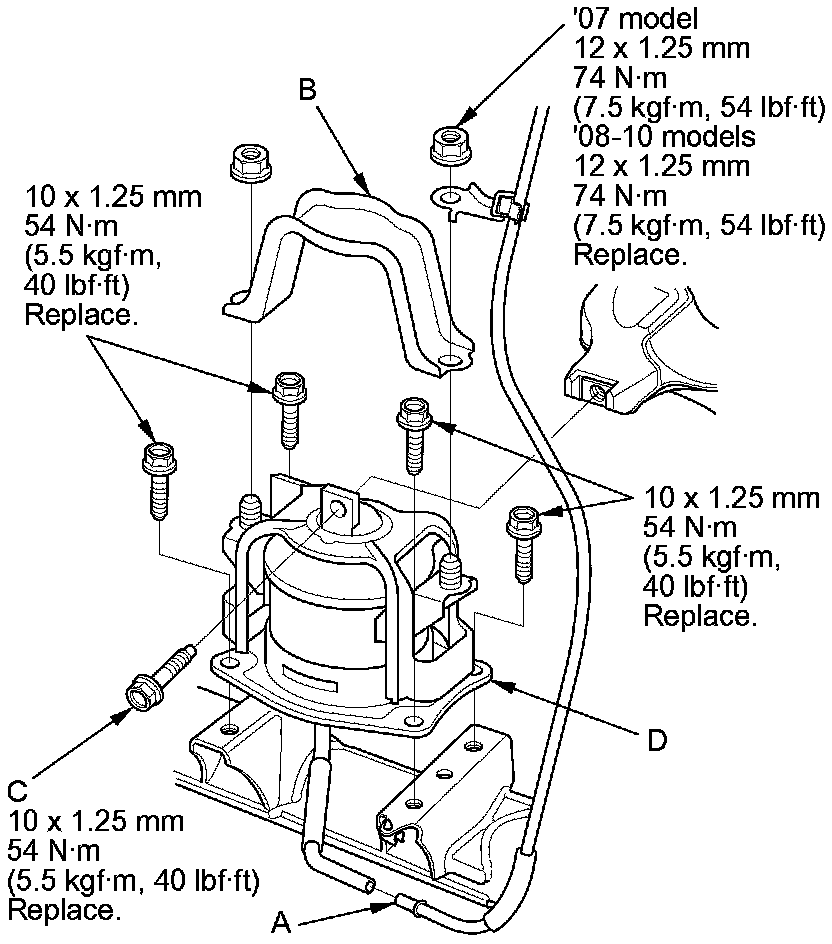 '07 model
12 x 1.25 mm
74 N·m
(7.5 kgf·m, 54 lbf·ft)
'08-10 models
12 x 1.25 mm
74 N·m
(7.5 kgf·m, 54 lbf·ft)
Replace.

B

10 x 1.25 mm
54 N·m
(5.5 kgf·m,
40 lbf·ft)
Replace.

10 x 1.25 mm
54 N·m
(5.5 kgf·m,
40 lbf·ft)
Replace.

D

C
10 x 1.25 mm
54 N·m
(5.5 kgf·m, 40 lbf·ft)
Replace.

A