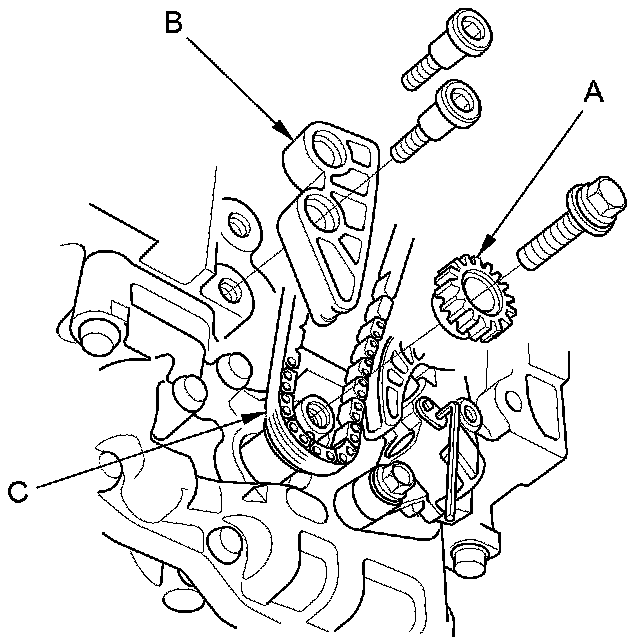 B

A

C