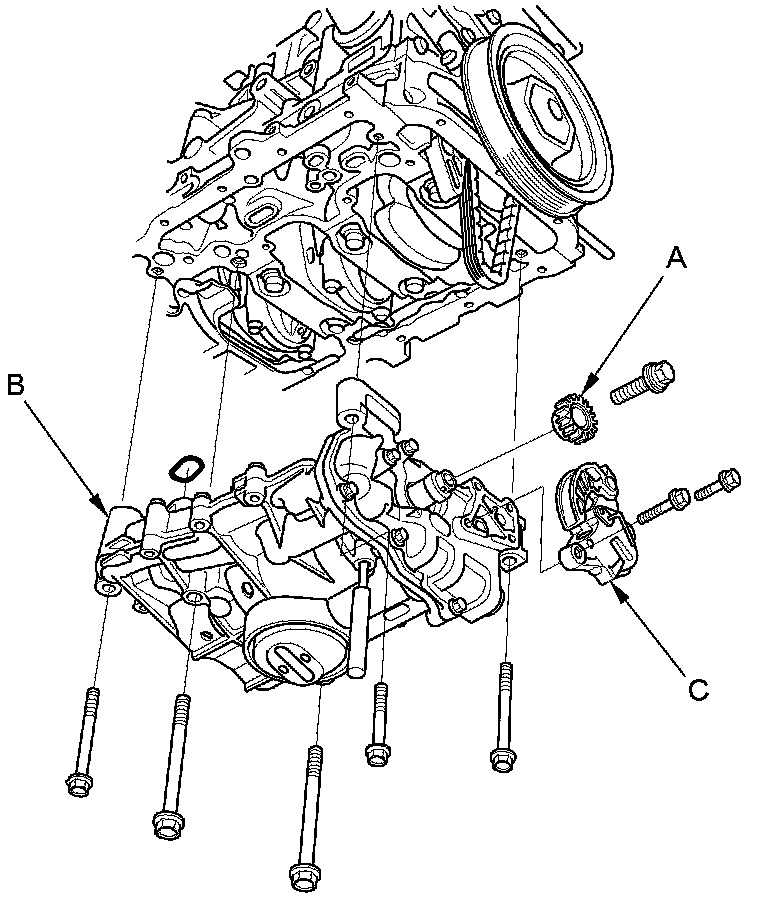 A
B
C