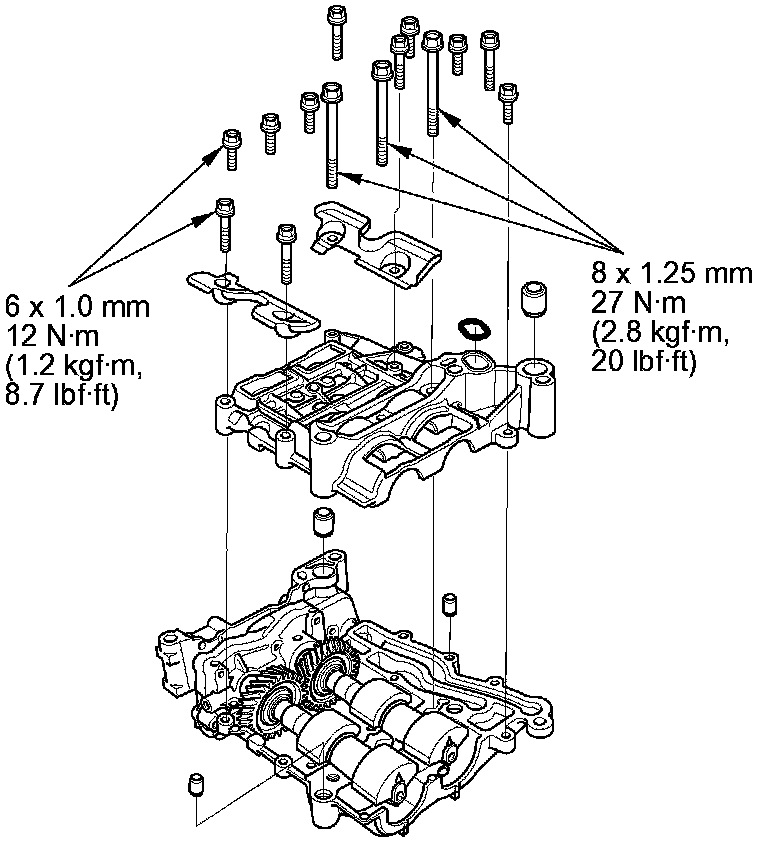 6 x 1.0 mm
12 N·m
(1.2 kgf·m,
8.7 lbf·ft)

8 x 1.25 mm
27 N·m
(2.8 kgf·m,
20 lbf·ft)