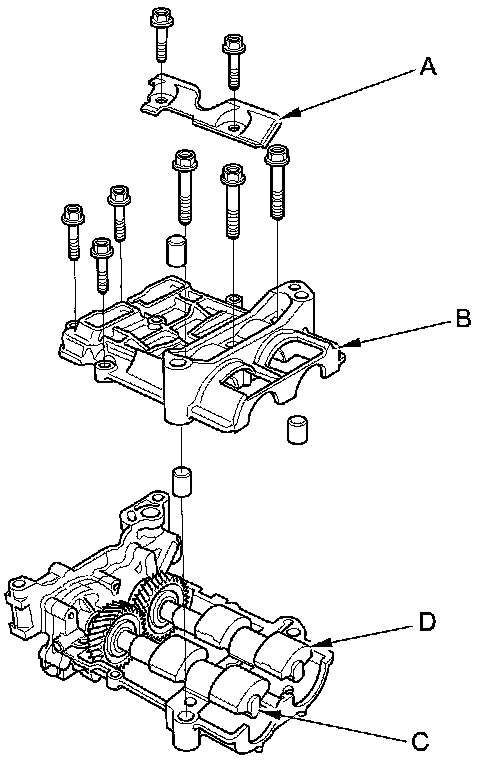 A
B
D
C