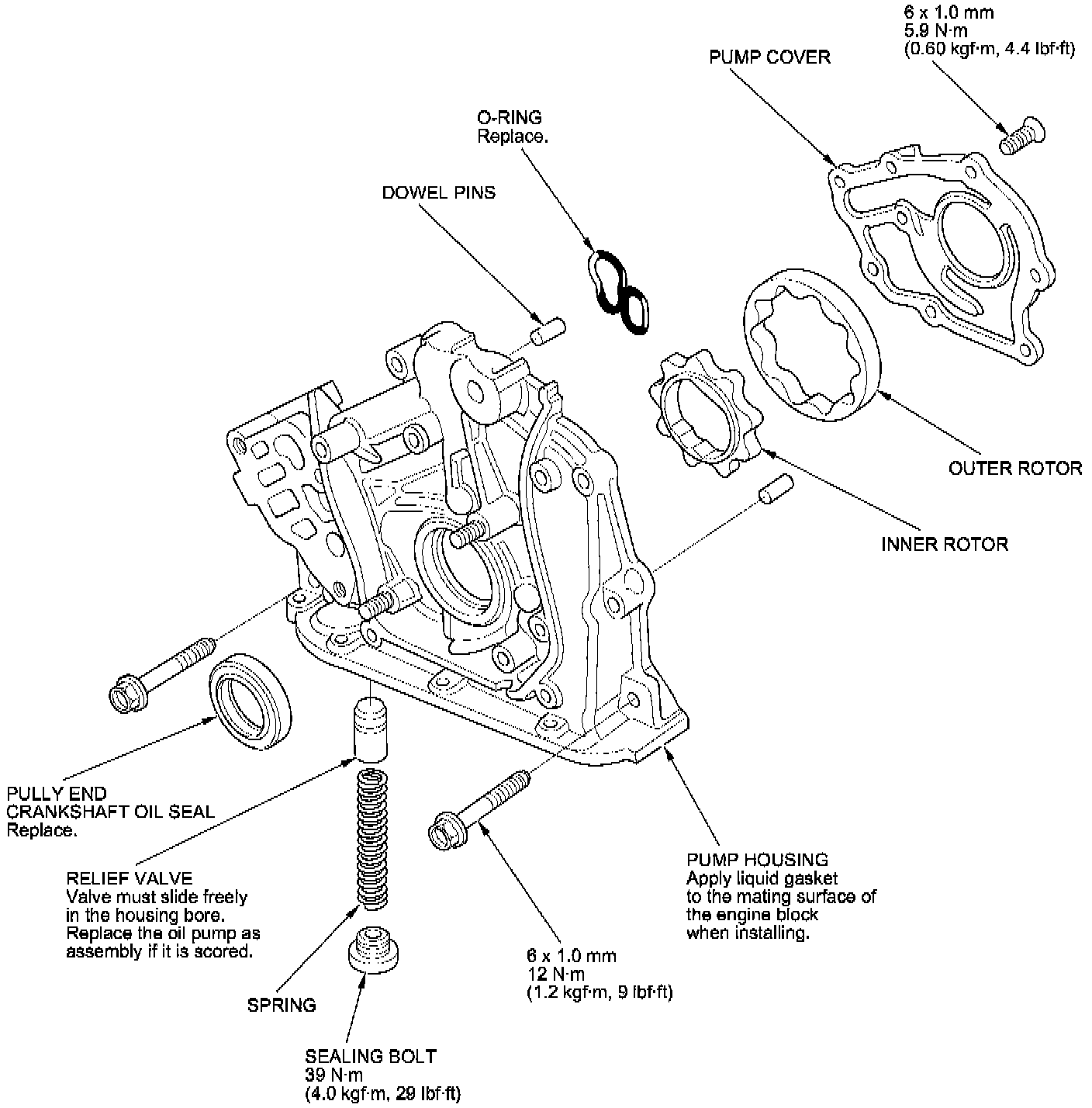 6 x 1.0 mm
5.9 N·m
(0.60 kgf·m, 4.4 lbf·ft)

PUMP COVER

O-RING
Replace.

DOWEL PINS

OUTER ROTOR

INNER ROTOR

PULLY END
CRANKSHAFT OIL SEAL
Replace.

RELIEF VALVE
Valve must slide freely in the housing bore. Replace the oil pump as assembly if it is scored.

SPRING

SEALING BOLT
39 N·m
(4.0 kgf·m, 29 lbf·ft)

6 x 1.0 mm
12 N·m
(1.2 kgf·m, 9 lbf·ft)

PUMP HOUSING
Apply liquid gasket to the mating surface of the engine block when installing.