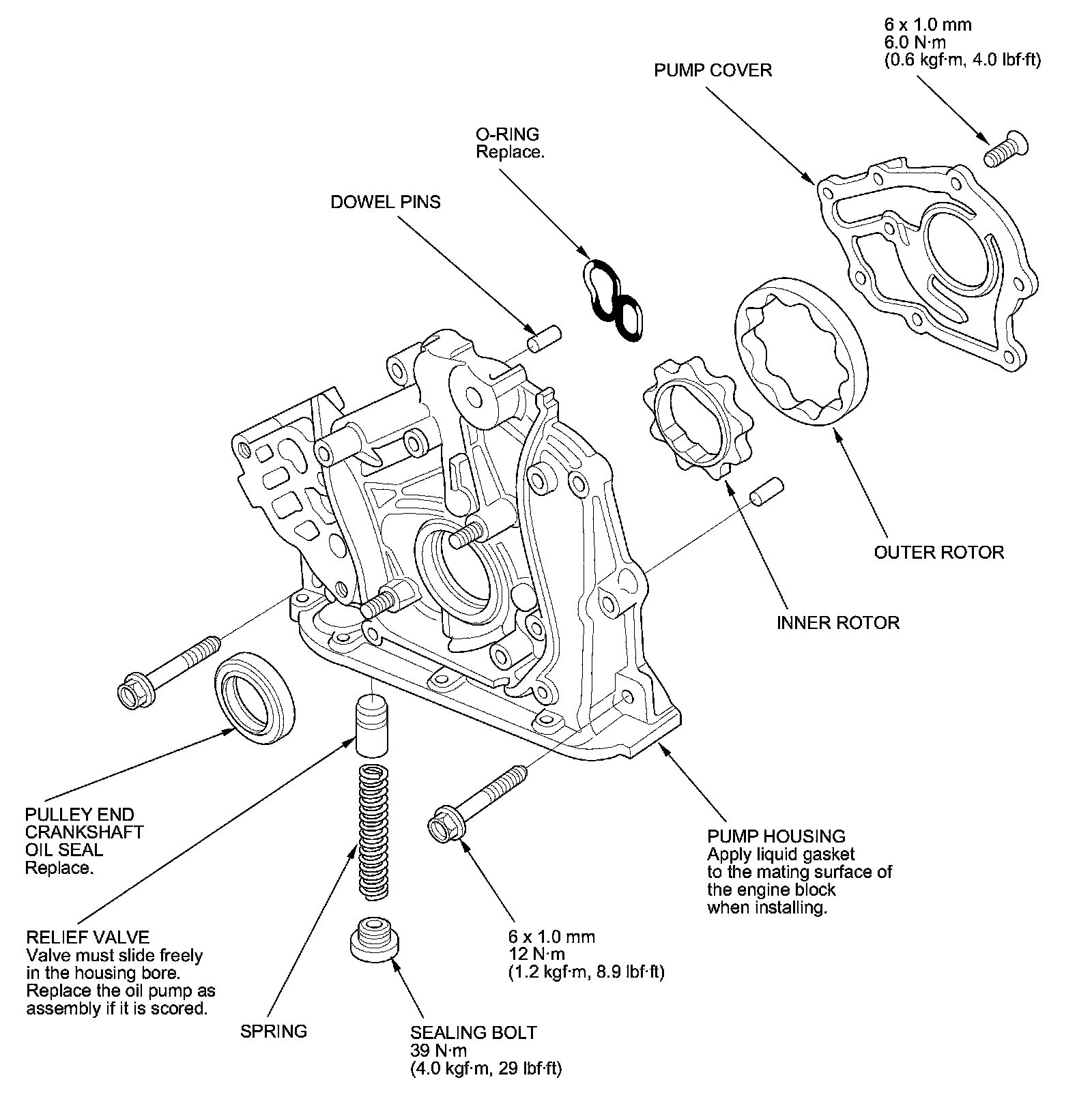 6 x 1.0 mm
6.0 N·m
(0.6 kgf·m, 4.0 lbf·ft)

PUMP COVER

O-RING
Replace.

DOWEL PINS

OUTER ROTOR

INNER ROTOR

PULLEY END
CRANKSHAFT
OIL SEAL
Replace.

PUMP HOUSING
Apply liquid gasket to the mating surface of the engine block when installing.

RELIEF VALVE
Valve must slide freely in the housing bore. Replace the oil pump as assembly if it is scored.

6 x 1.0 mm
12 N·m
(1.2 kgf·m, 8.9 lbf·ft)

SPRING

SEALING BOLT
39 N·m
(4.0 kgf·m, 29 lbf·ft)