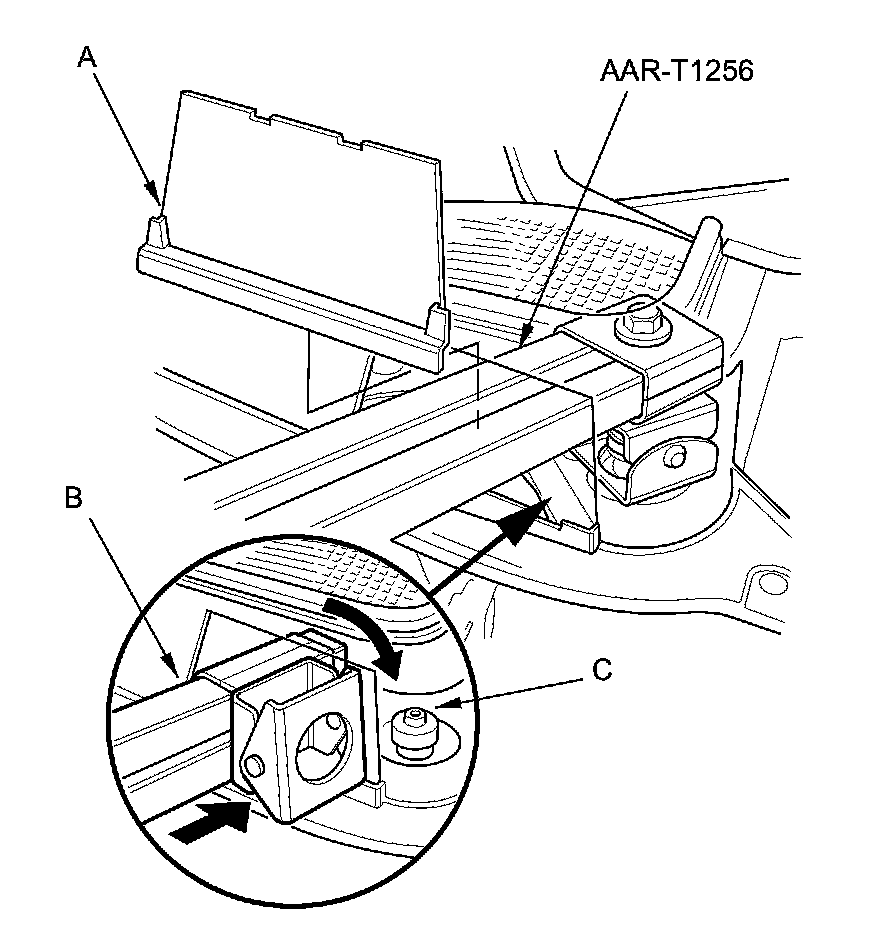 A

AAR-T1256

B

C