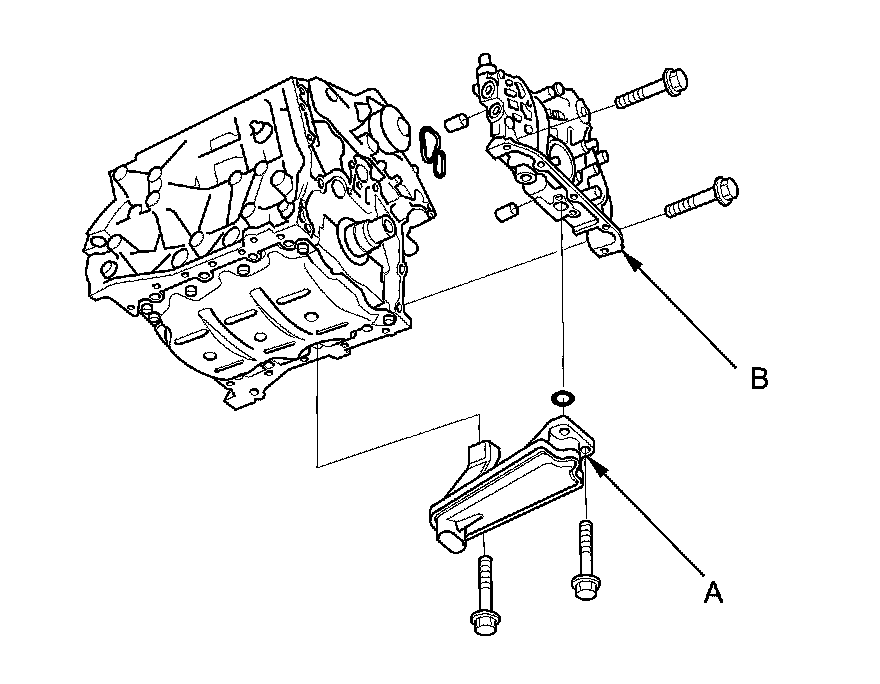 B

A