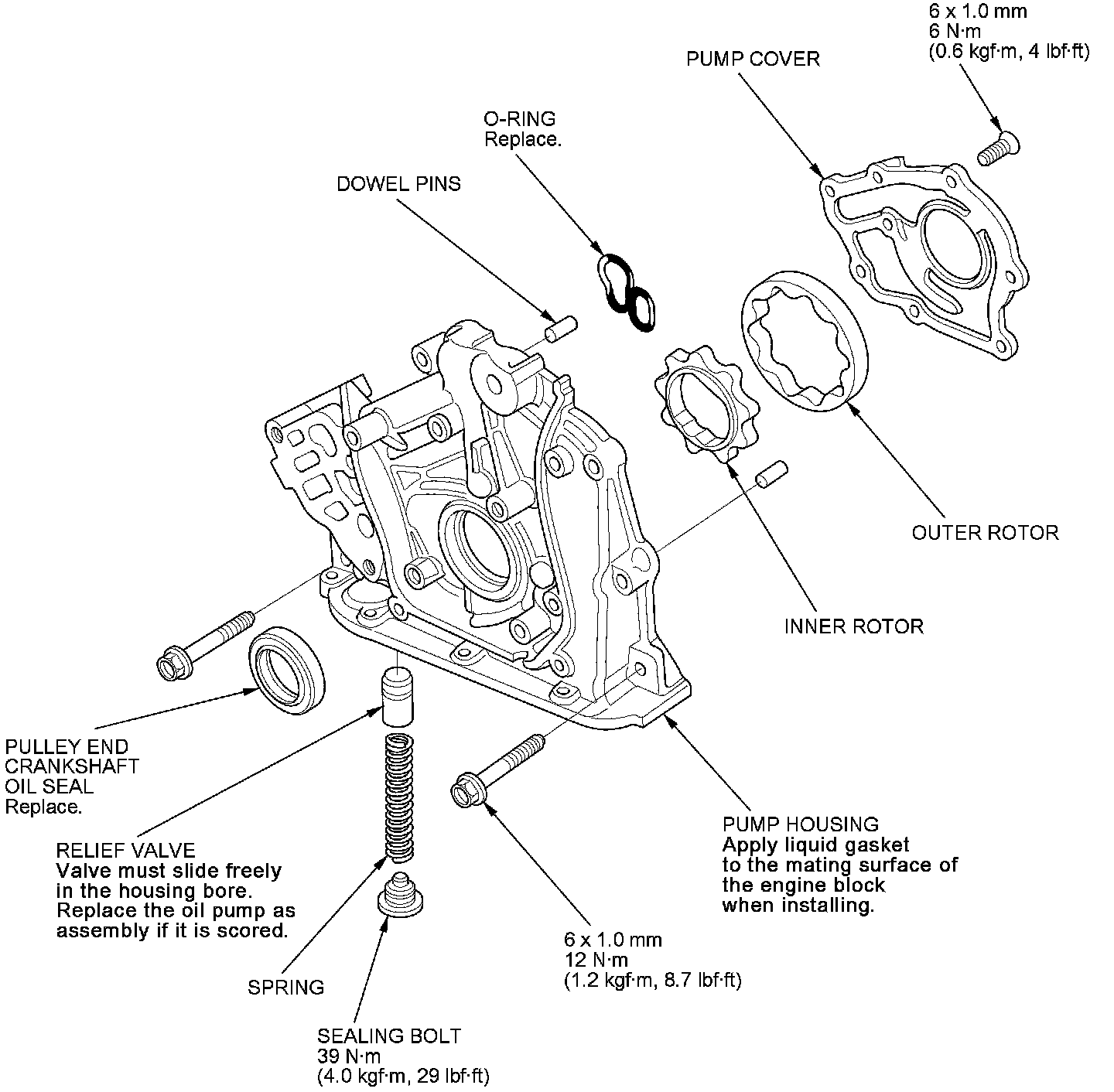 6 x 1.0 mm
6 N·m
(0.6 kgf·m, 4 lbf·ft)

PUMP COVER

O-RING
Replace.

DOWEL PINS

OUTER ROTOR

INNER ROTOR

PULLEY END
CRANKSHAFT
OIL SEAL
Replace.

RELIEF VALVE
Valve must slide freely in the housing bore. Replace the oil pump as assembly if it is scored.

SPRING

SEALING BOLT
39 N·m
(4.0 kgf·m, 29 lbf·ft)

6 x 1.0 mm
12 N·m
(1.2 kgf·m, 8.7 lbf·ft)

PUMP HOUSING
Apply liquid gasket to the mating surface of the engine block when installing.