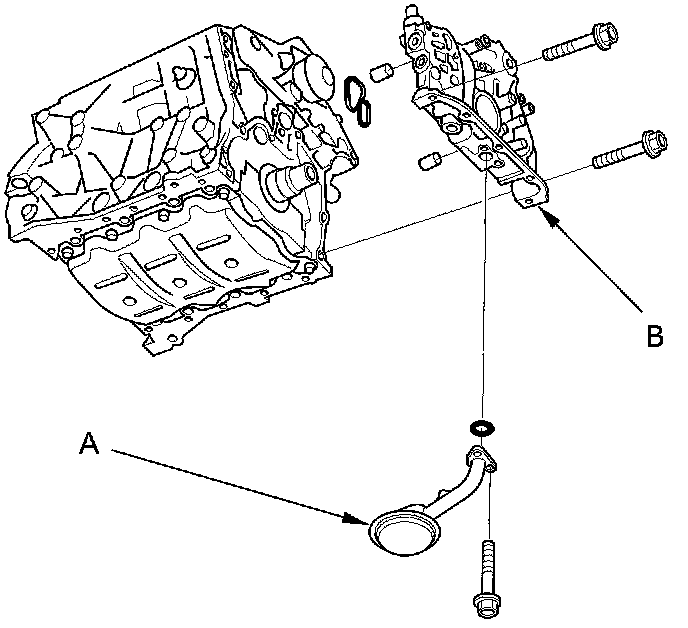 B

A