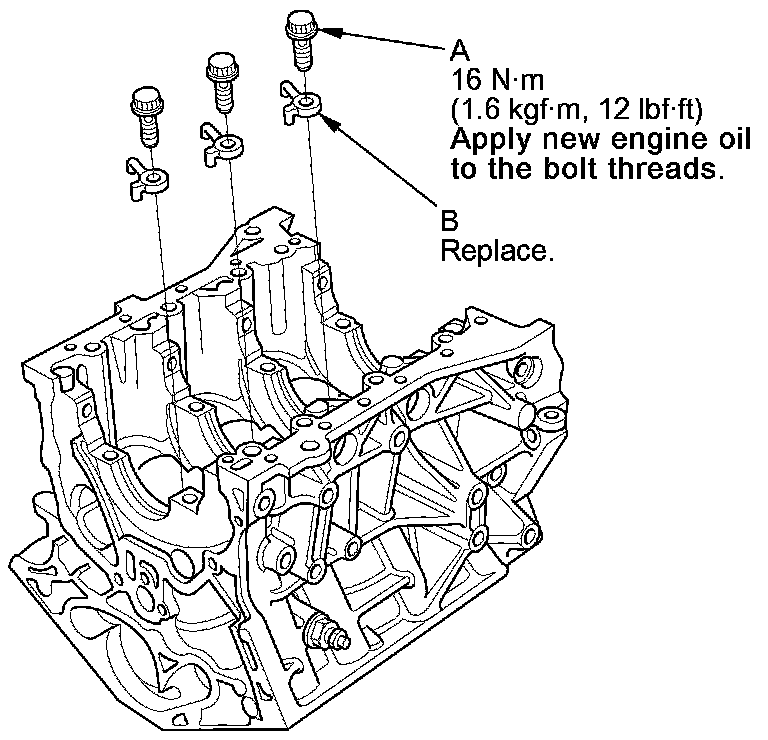 A
16 N·m
(1.6 kgf·m, 12 lbf·ft)
Apply new engine oil to the bolt threads.

B
Replace.