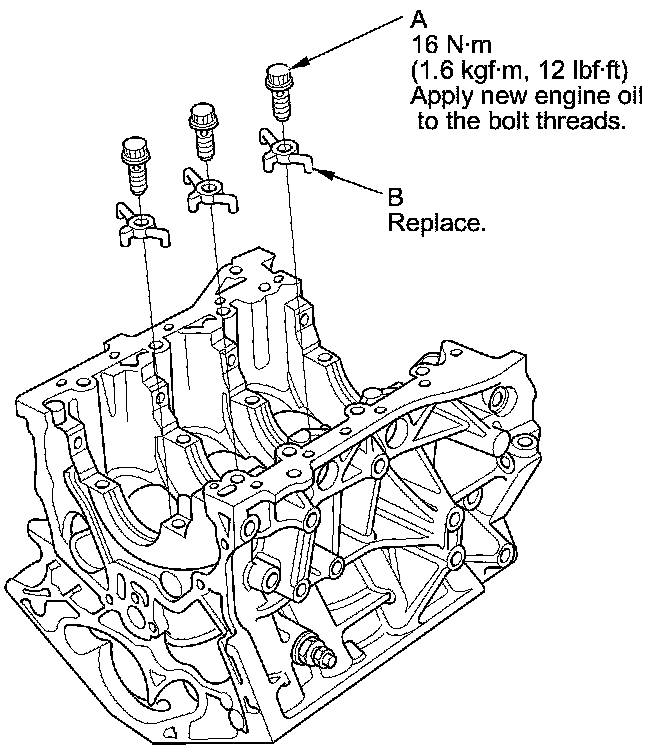 A
16 N·m
(1.6 kgf·m, 12 lbf·ft)
Apply new engine oil to the bolt threads.

B
Replace.