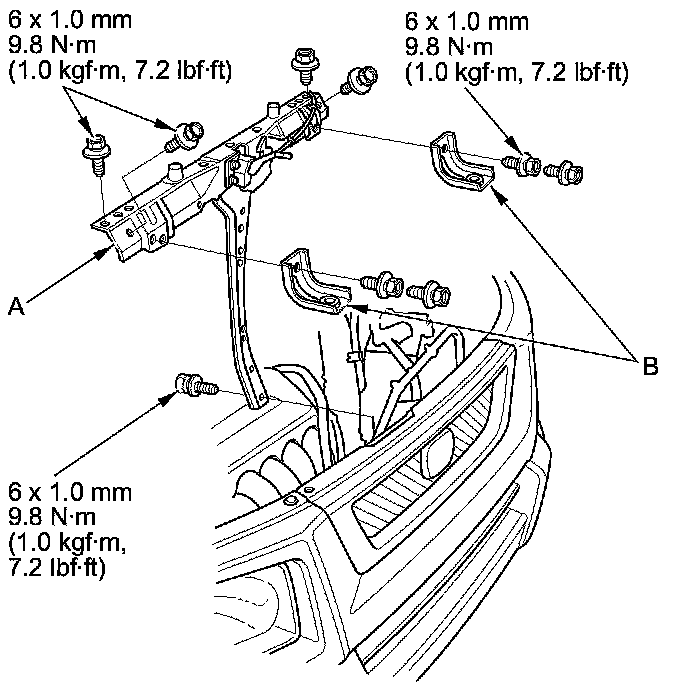 6 x 1.0 mm
9.8 N·m
(1.0 kgf·m, 7.2 lbf·ft)

6 x 1.0 mm
9.8 N·m
(1.0 kgf·m, 7.2 lbf·ft)

A

B

6 x 1.0 mm
9.8 N·m
(1.0 kgf·m,
7.2 lbf·ft)