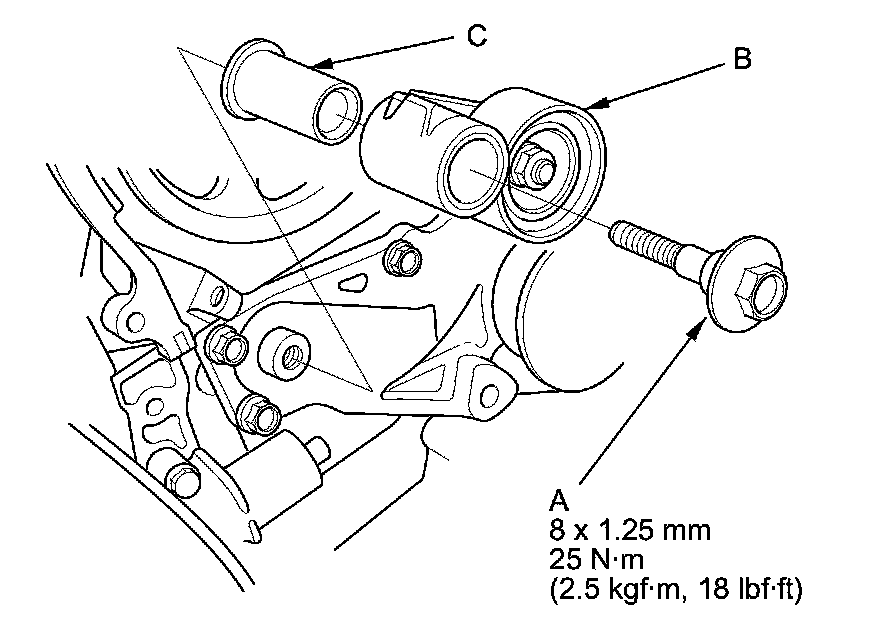 C

B

A
8 x 1.25 mm
25 N·m
(2.5 kgf·m, 18 lbf·ft)