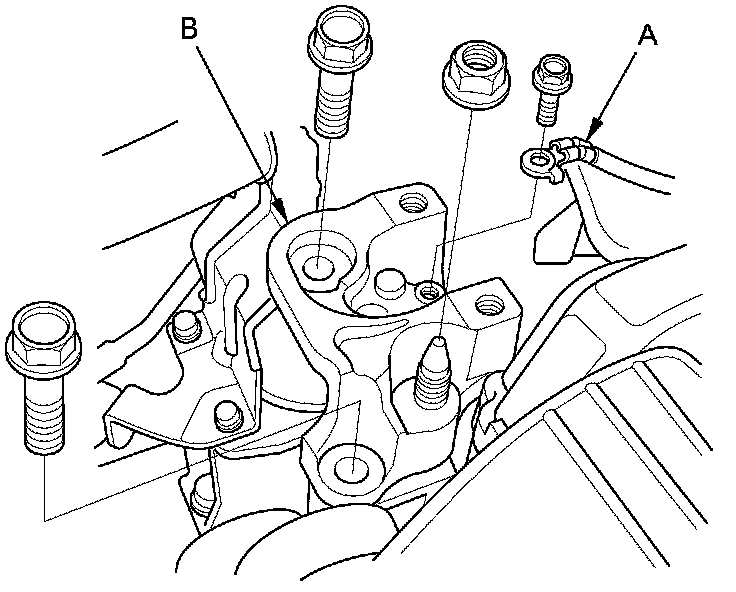 B
A