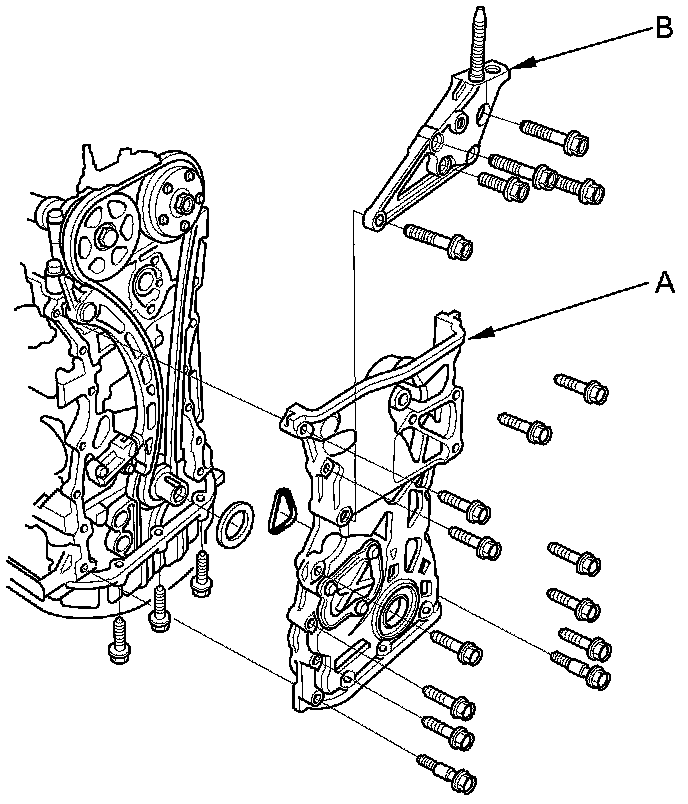 B

A