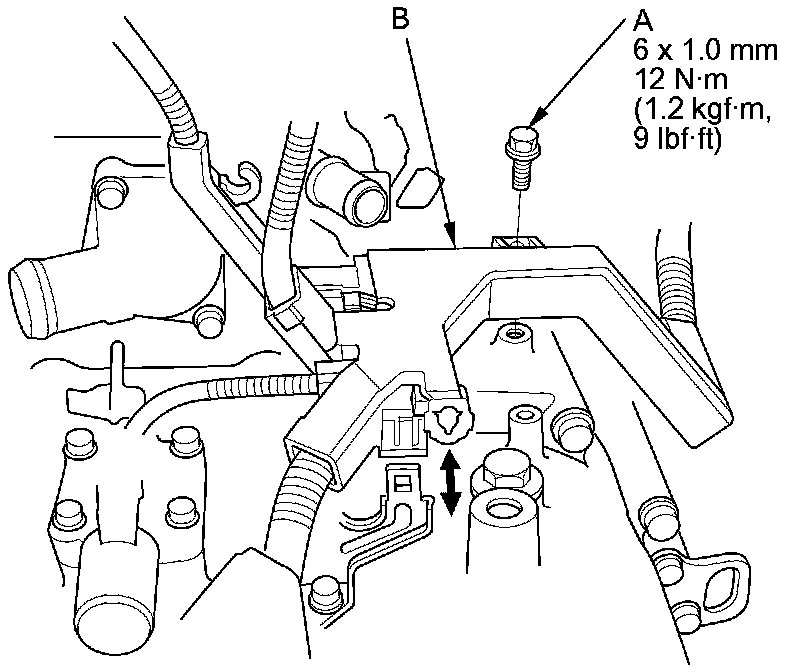 B

A
6 x 1.0 mm
12 N·m
(1.2 kgf·m,
9 lbf·ft)