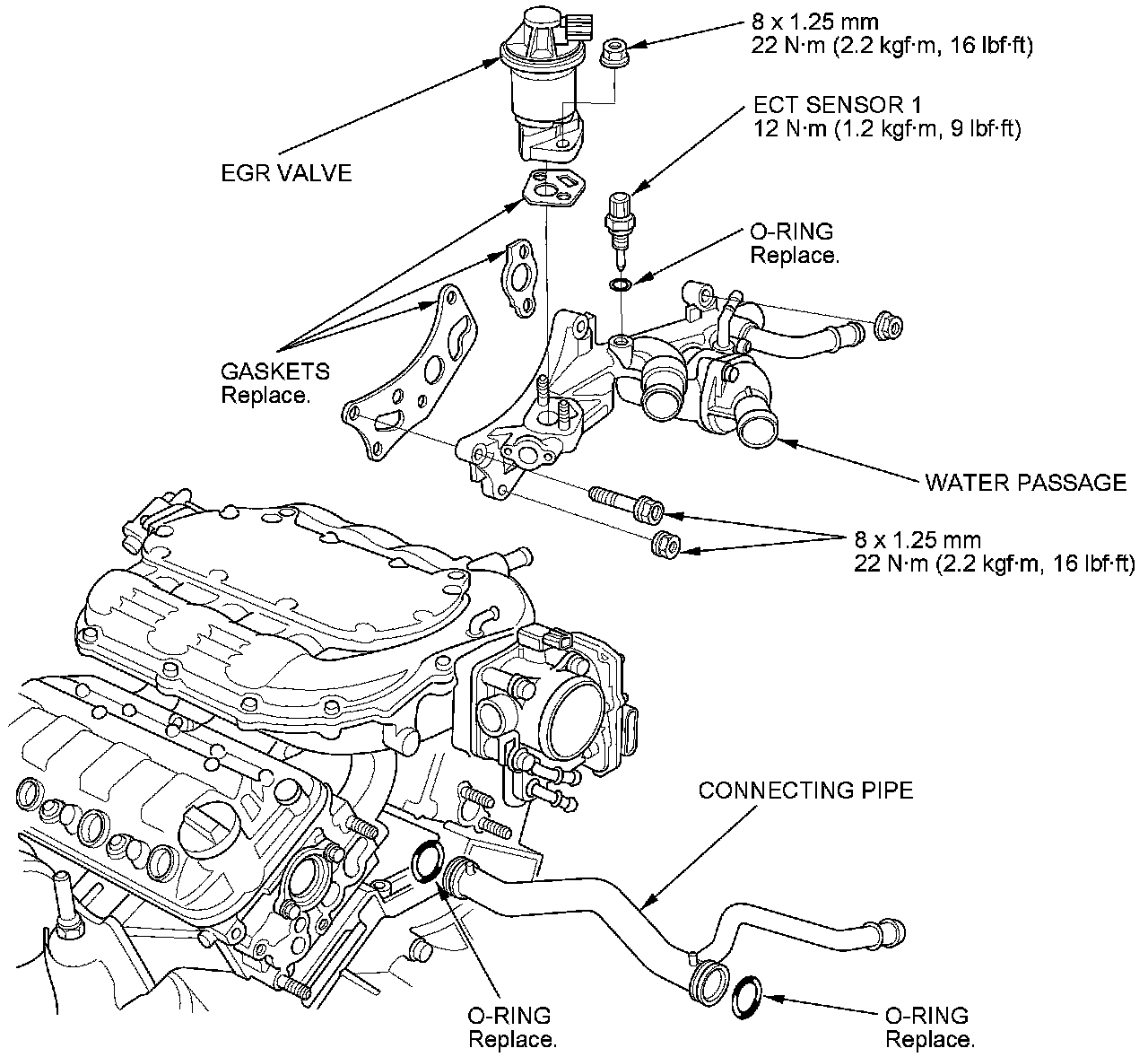 8 x 1.25 mm
22 N·m (2.2 kgf·m, 16 lbf·ft)

ECT SENSOR 1
12 N·m (1.2 kgf·m, 9 lbf·ft)

EGR VALVE

O-RING
Replace.

GASKETS
Replace.

WATER PASSAGE

8 x 1.25 mm
22 N·m (2.2 kgf·m, 16 lbf·ft)

CONNECTING PIPE

O-RING
Replace.

O-RING
Replace.