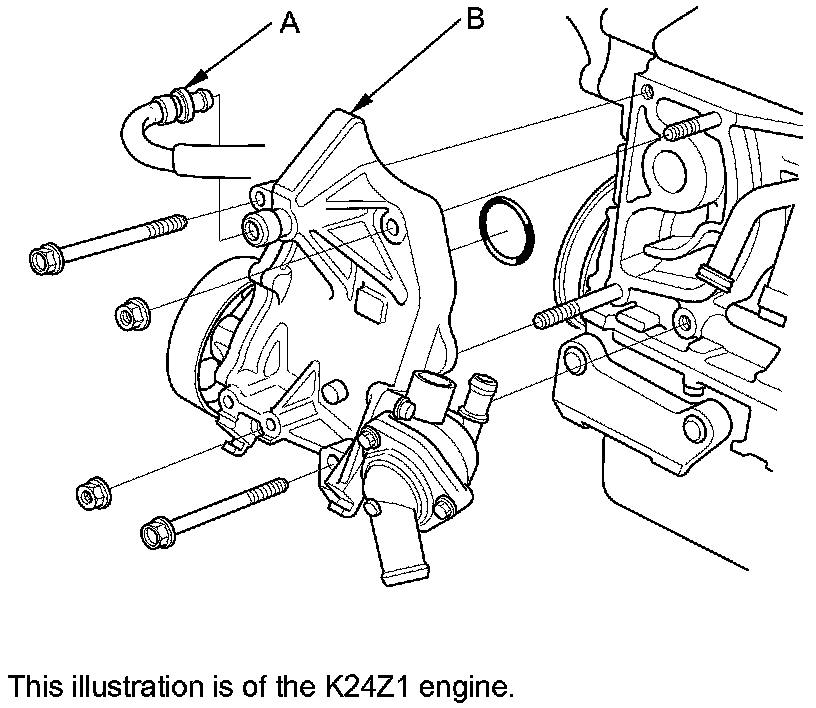 A
B

This illustration is of the K24Z1 engine.