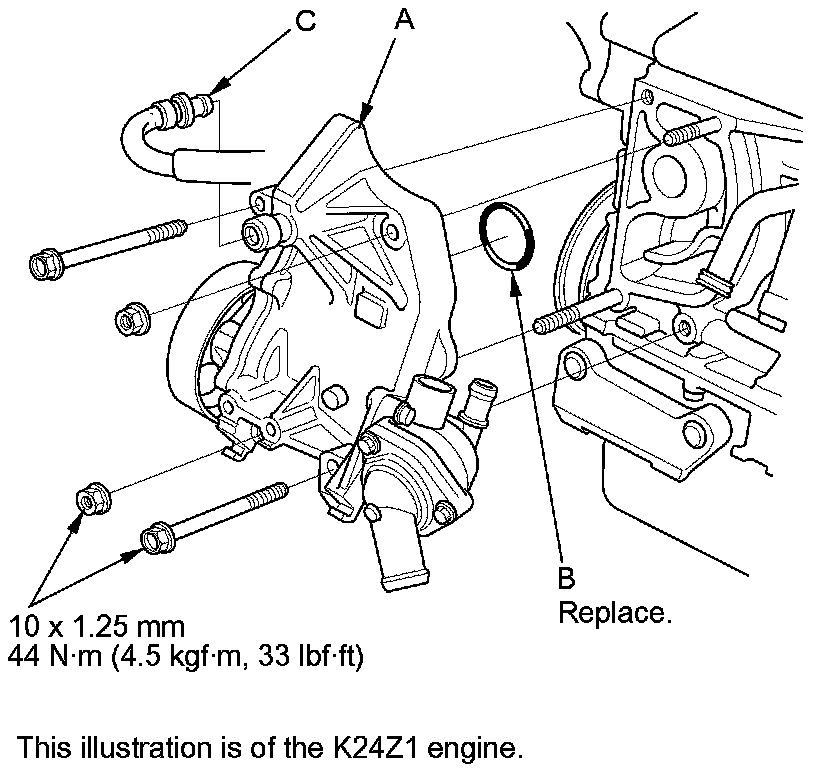 C
A

B
Replace.

10 x 1.25 mm
44 N·m (4.5 kgf·m, 33 lbf·ft)

This illustration is of the K24Z1 engine.