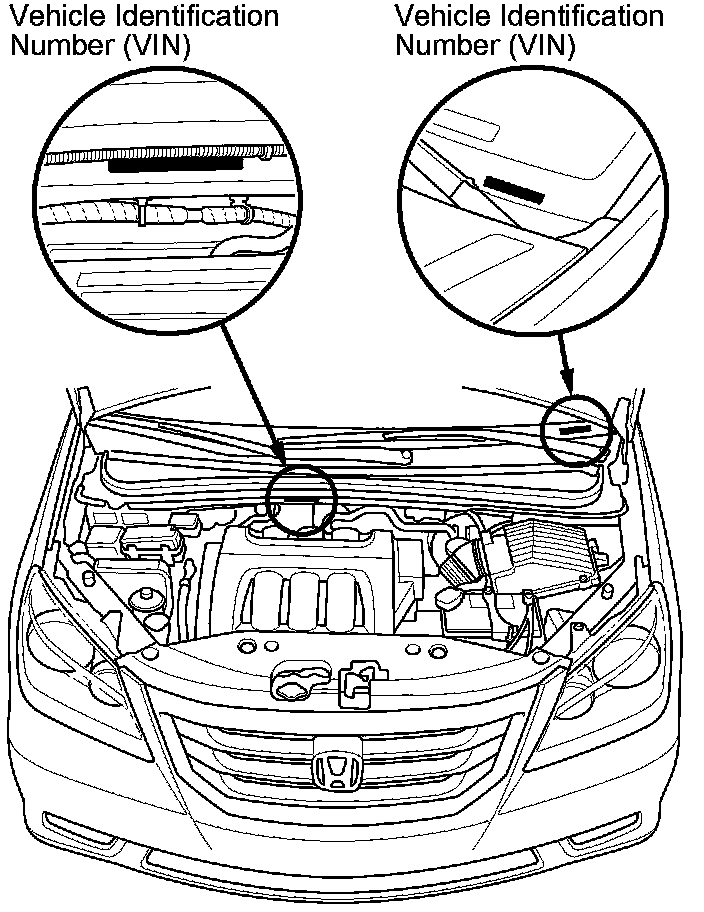 Vehicle Identification Number (VIN)

Vehicle Identification Number (VIN)