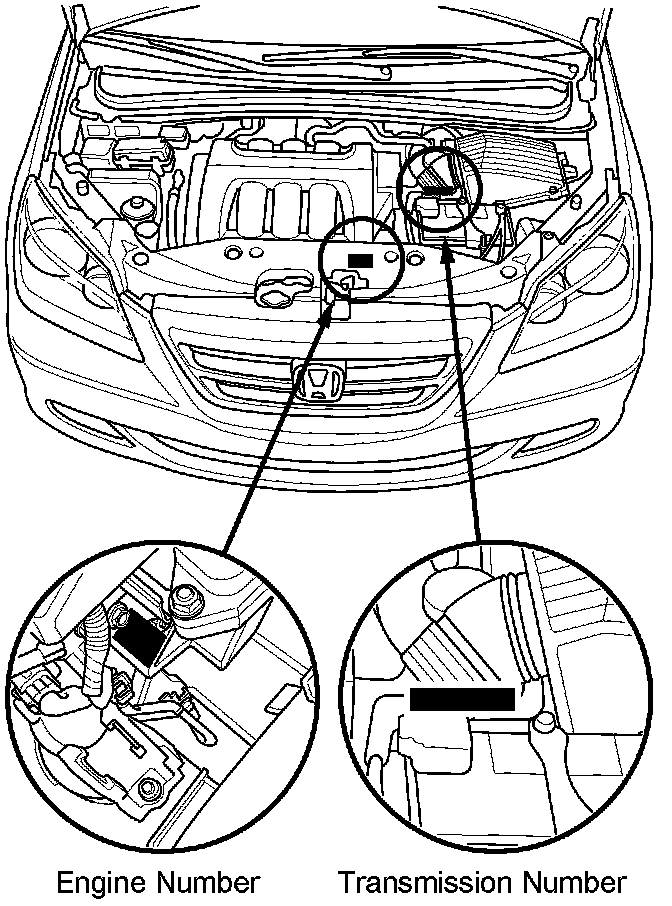 Engine Number

Transmission Number