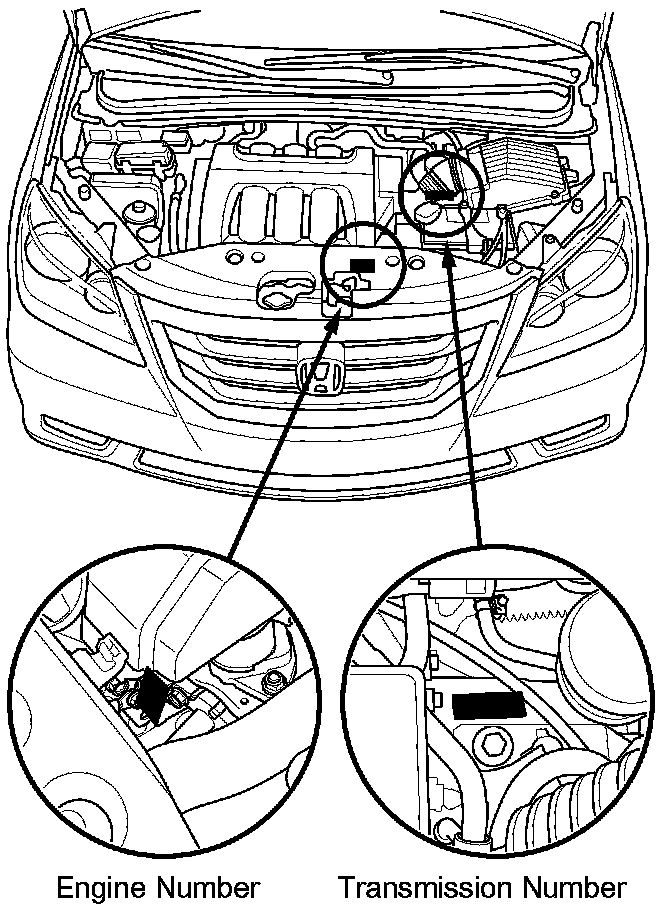 Engine Number

Transmission Number