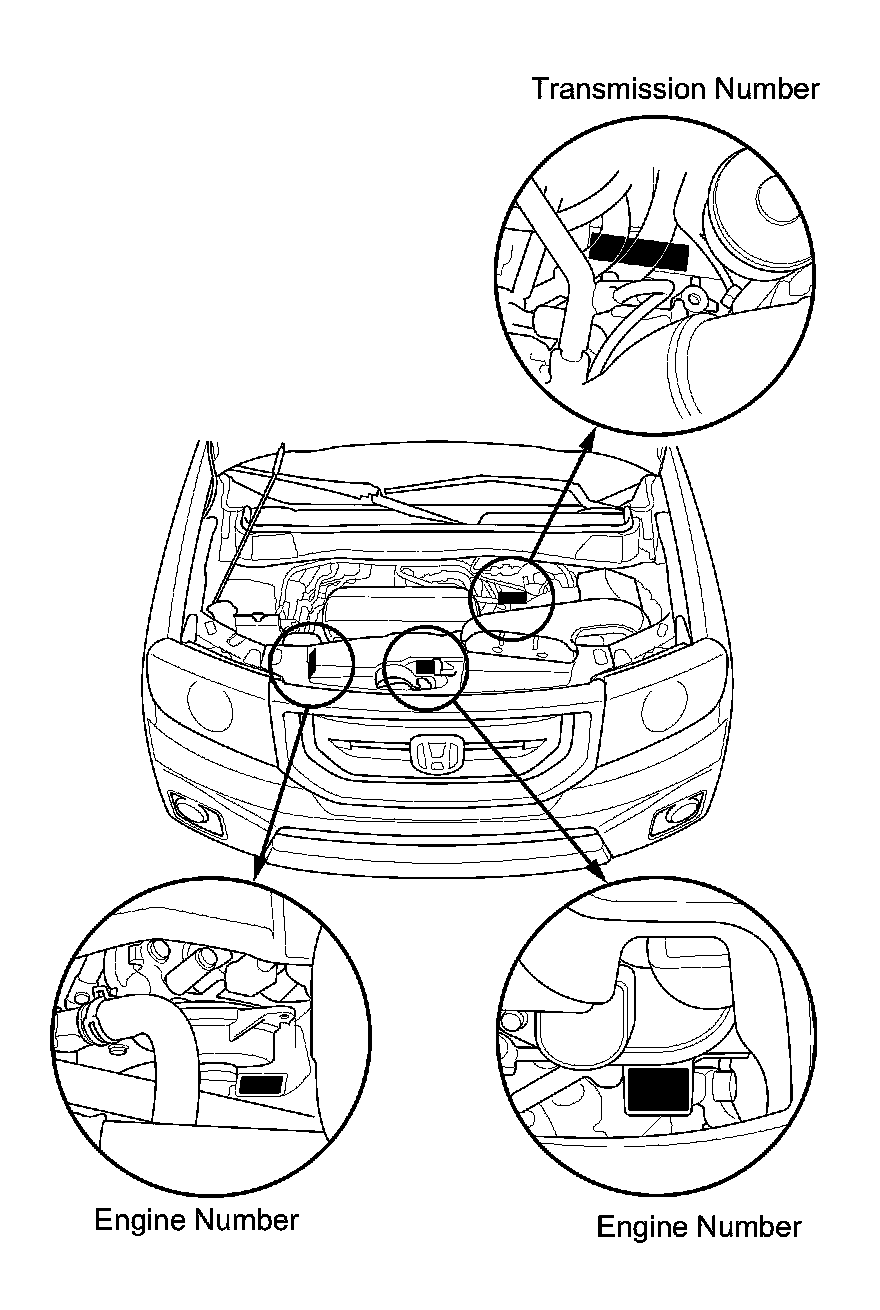 Transmission Number

Engine Number

Engine Number