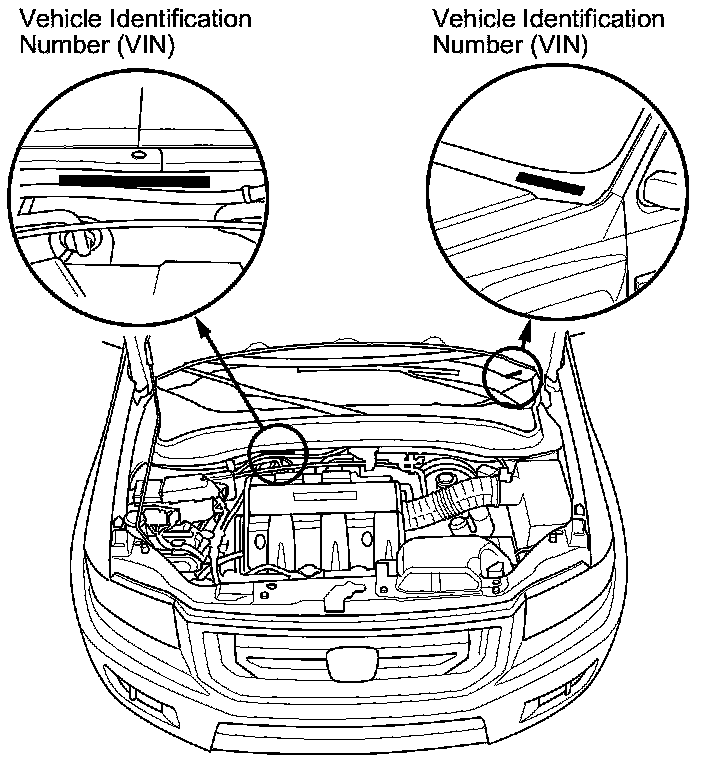 Vehicle Identification Number (VIN)

Vehicle Identification Number (VIN)