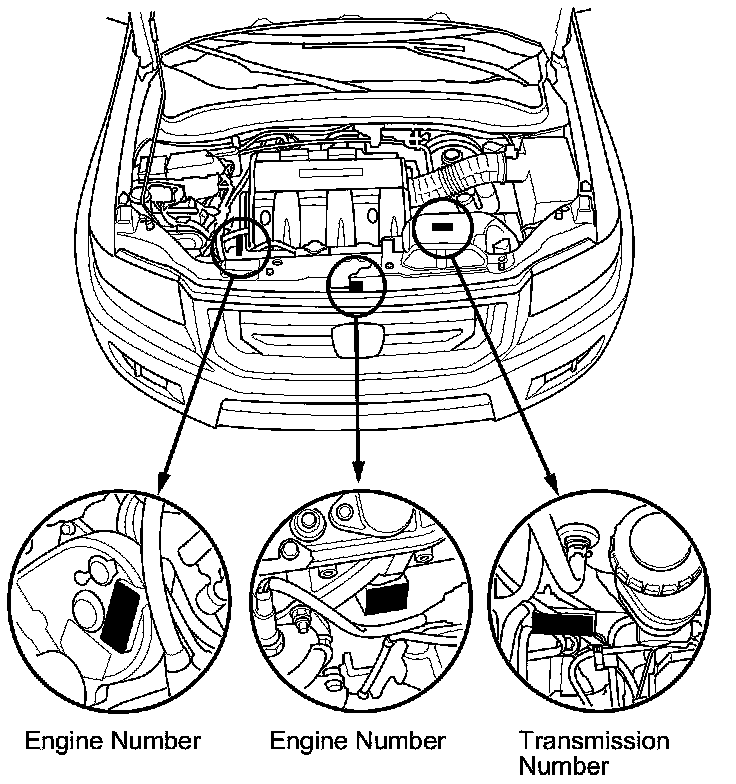 Engine Number

Engine Number

Transmission Number