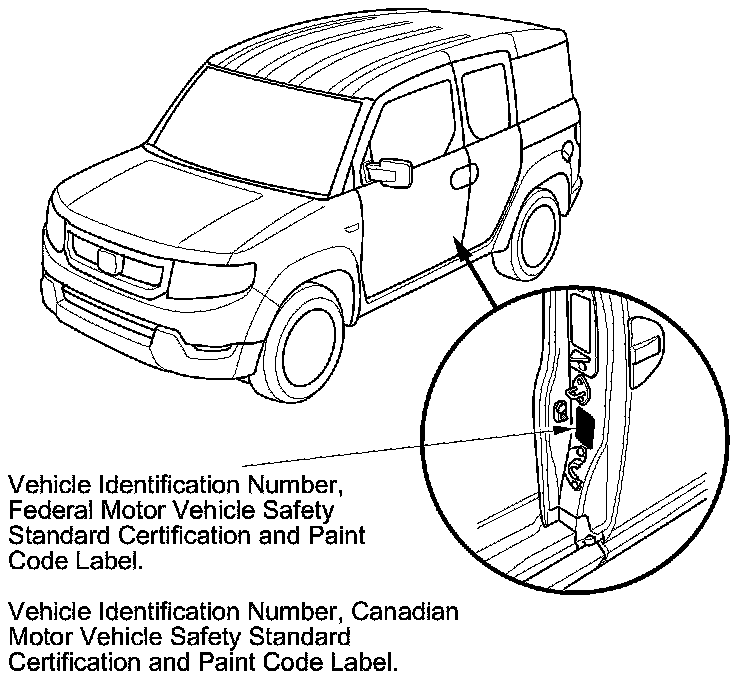 Vehicle Identification Number, Federal Motor Vehicle Safety Standard Certification and Paint Code Label.

Vehicle Identification Number, Canadian Motor Vehicle Safety Standard Certification and Paint Code Label.