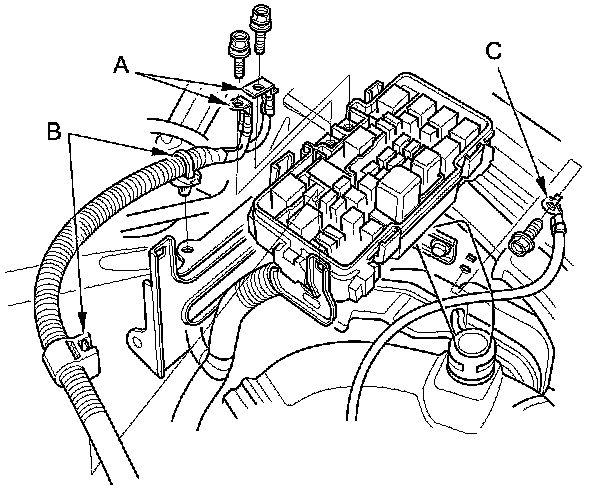 A
B
C