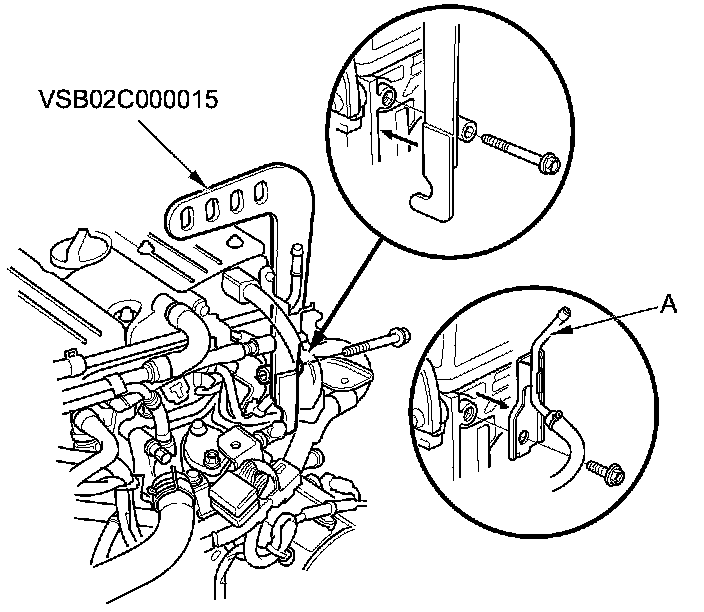 VSB02C000015

A