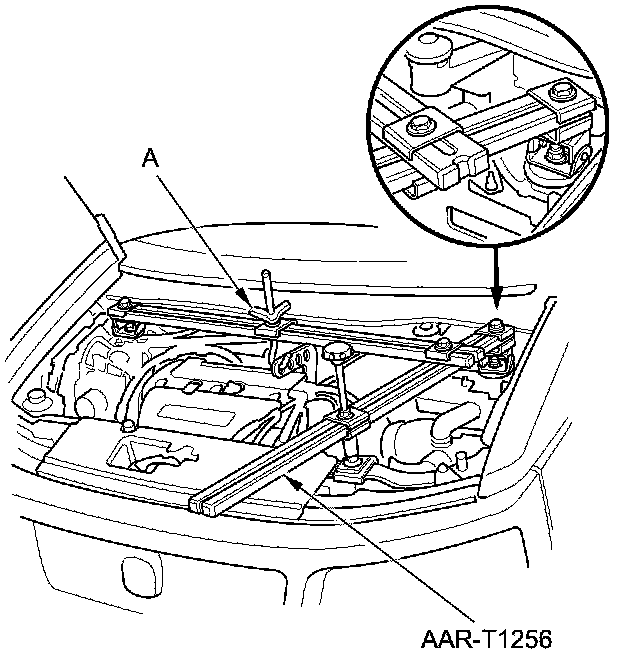 A

AAR-T1256