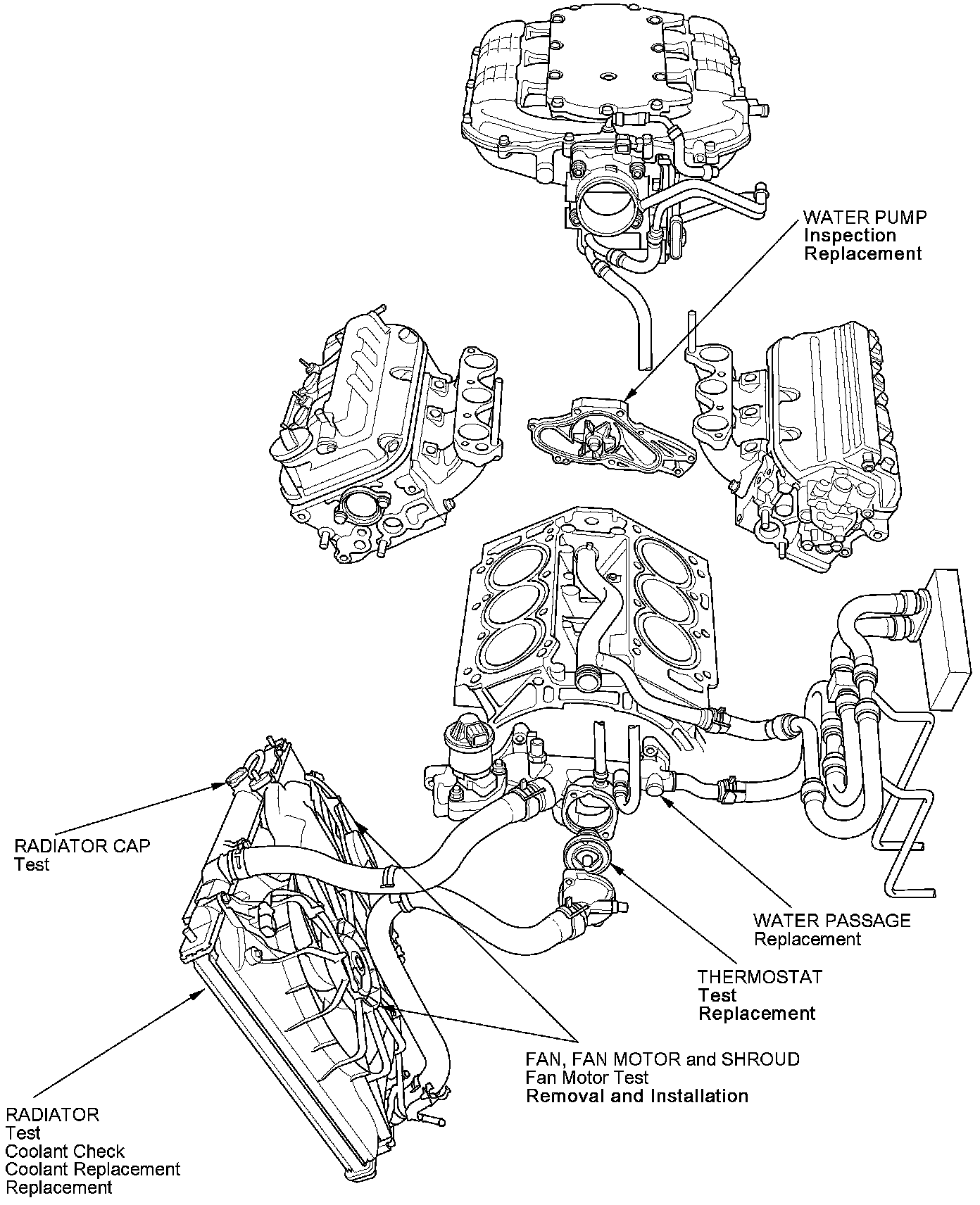 WATER PUMP
Inspection
Replacement

RADIATOR CAP
Test

WATER PASSAGE
Replacement

THERMOSTAT
Test
Replacement

FAN, FAN MOTOR and SHROUD
Fan Motor Test
Removal and Installation

RADIATOR
Test
Coolant Check
Coolant Replacement
Replacement