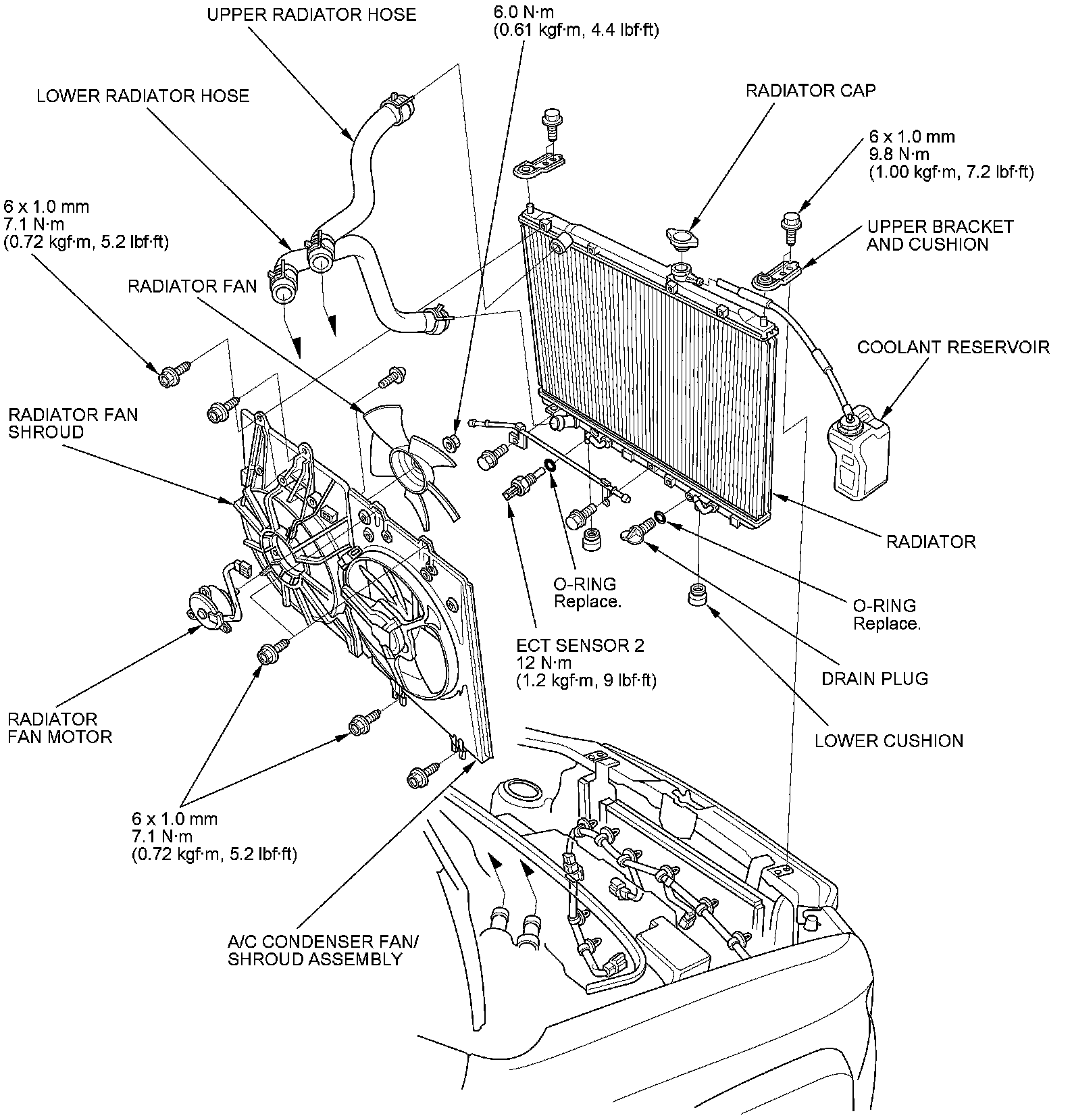 UPPER RADIATOR HOSE

6.0 N·m
(0.61 kgf·m, 4.4 lbf·ft)

LOWER RADIATOR HOSE

RADIATOR CAP

6 x 1.0 mm
9.8 N·m
(1.00 kgf·m, 7.2 lbf·ft)

6 x 1.0 mm
7.1 N·m
(0.72 kgf·m, 5.2 lbf·ft)

UPPER BRACKET
AND CUSHION

RADIATOR FAN

COOLANT RESERVOIR

RADIATOR FAN
SHROUD

RADIATOR

O-RING
Replace.

O-RING
Replace.

ECT SENSOR 2
12 N·m
(1.2 kgf·m, 9 lbf·ft)

DRAIN PLUG

RADIATOR
FAN MOTOR

LOWER CUSHION

6 x 1.0 mm
7.1 N·m
(0.72 kgf·m, 5.2 lbf·ft)

A/C CONDENSER FAN/
SHROUD ASSEMBLY