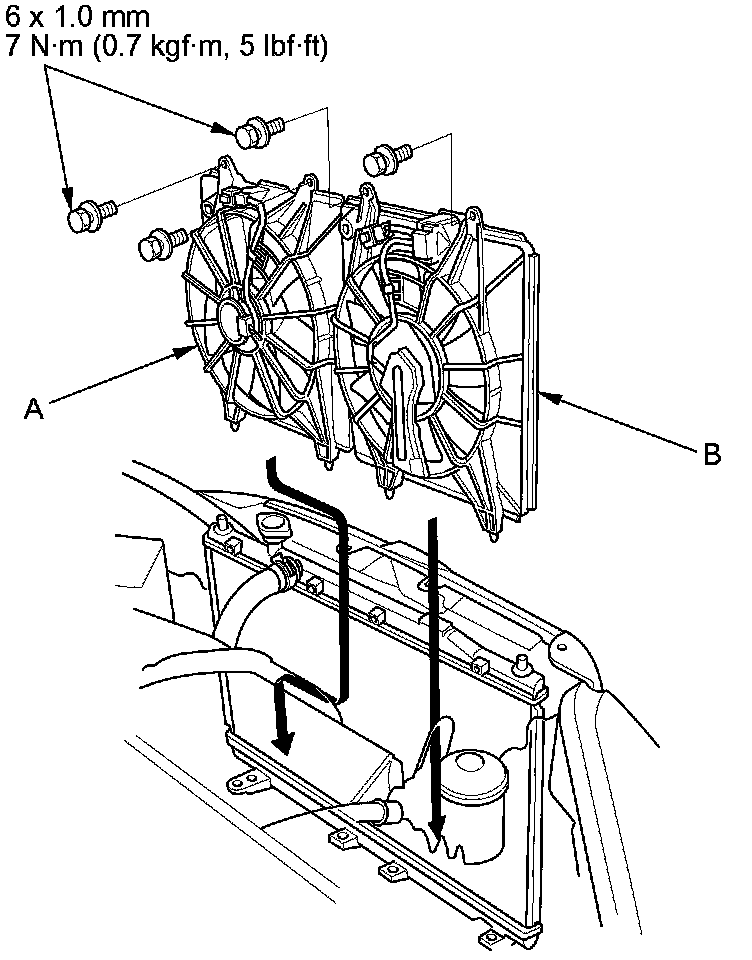 6 x 1.0 mm
7 N·m (0.7 kgf·m, 5 lbf·ft)

A

B