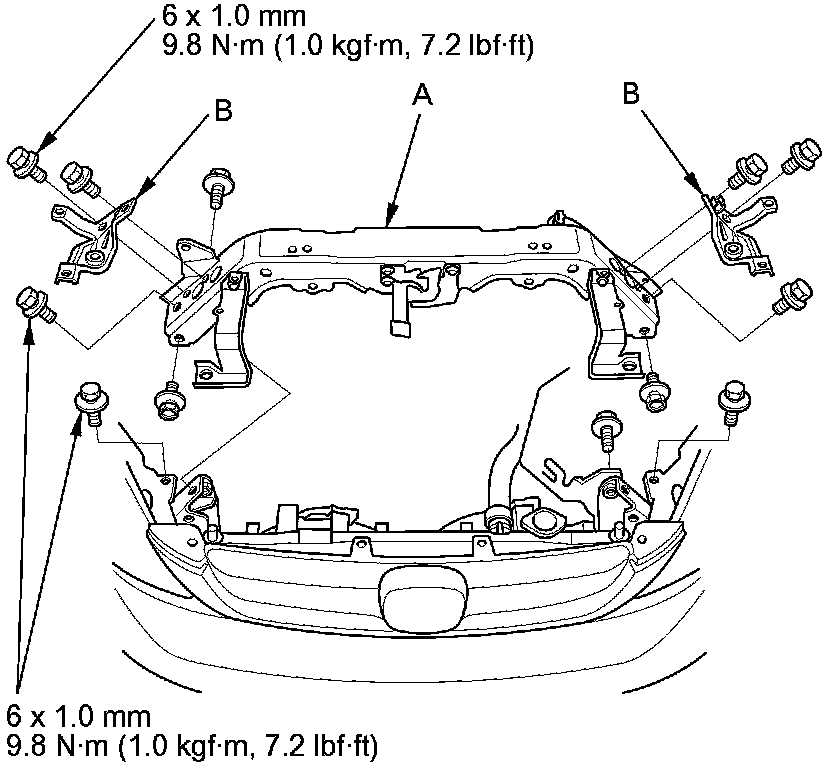 6 x 1.0 mm
9.8 N·m (1.0 kgf·m, 7.2 lbf·ft)

B

A

B

6 x 1.0 mm
9.8 N·m (1.0 kgf·m, 7.2 lbf·ft)