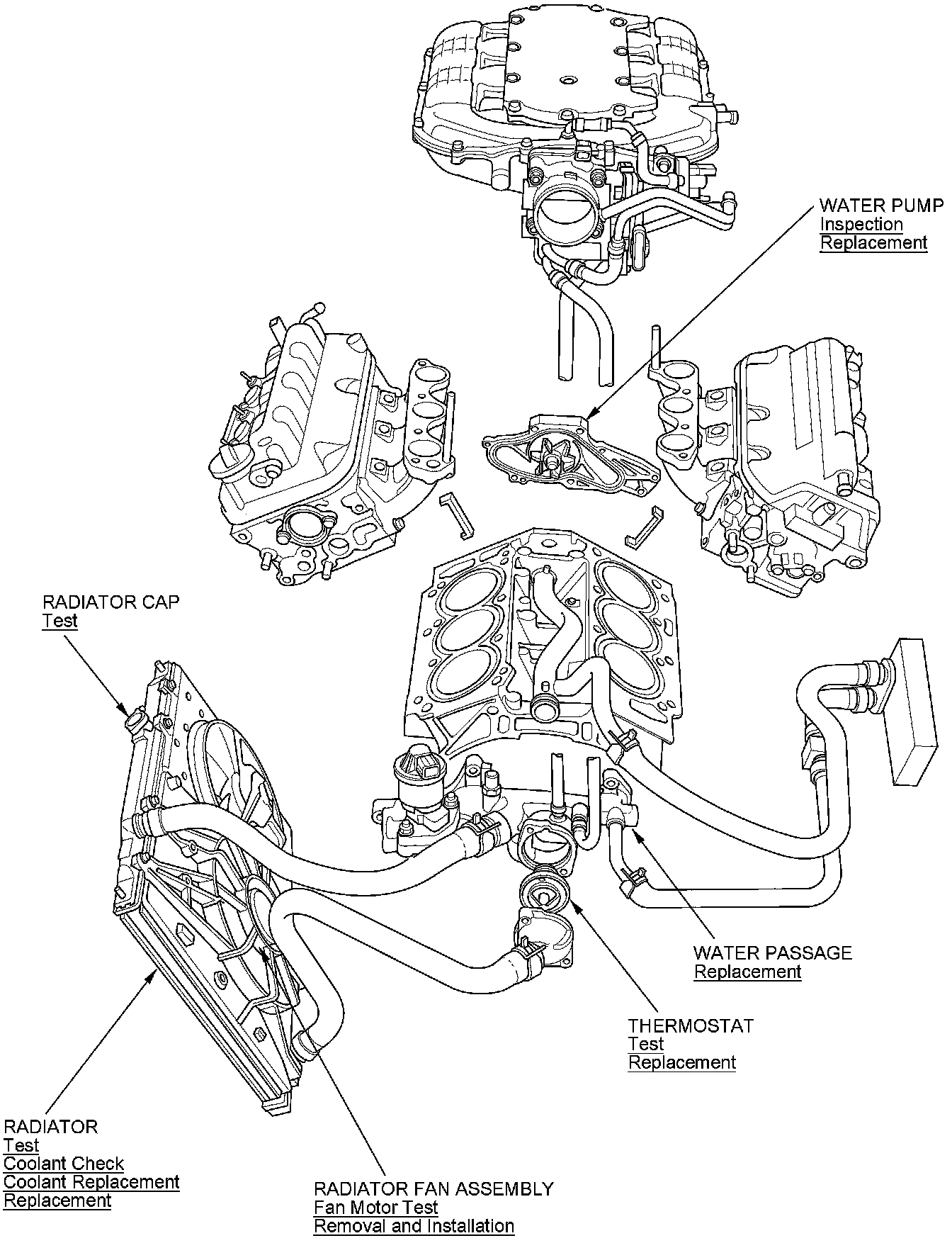 WATER PUMP
Inspection
Replacement

RADIATOR CAP
Test

WATER PASSAGE
Replacement

THERMOSTAT
Test
Replacement

RADIATOR
Test
Coolant Check
Coolant Replacement
Replacement

RADIATOR FAN ASSEMBLY
Fan Motor Test
Removal and Installation