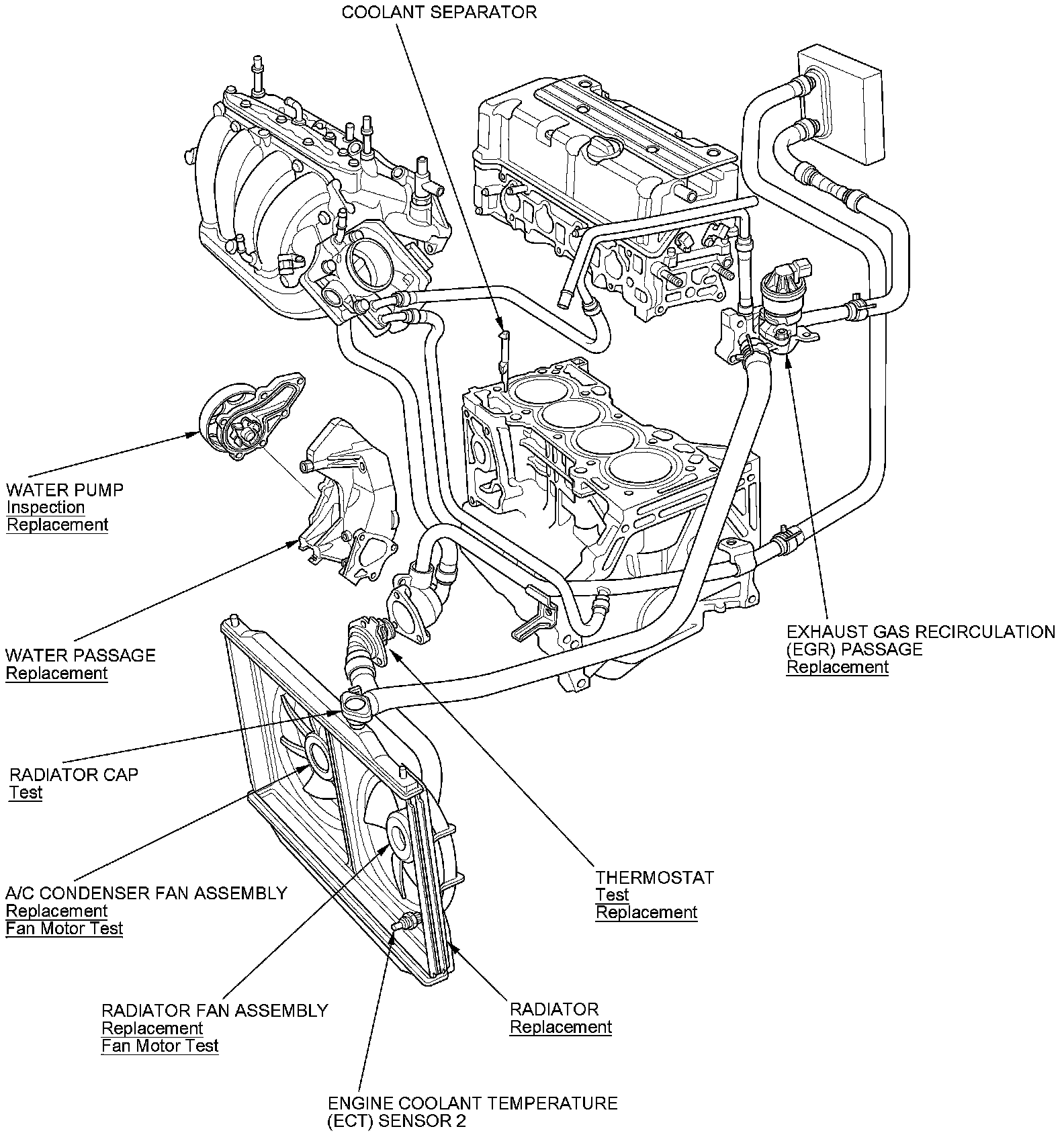 COOLANT SEPARATOR

WATER PUMP
Inspection
Replacement

WATER PASSAGE
Replacement

EXHAUST GAS RECIRCULATION (EGR) PASSAGE
Replacement

RADIATOR CAP
Test

A/C CONDENSER FAN ASSEMBLY
Replacement
Fan Motor Test

THERMOSTAT
Test
Replacement

RADIATOR FAN ASSEMBLY
Replacement
Fan Motor Test

RADIATOR
Replacement

ENGINE COOLANT TEMPERATURE (ECT) SENSOR 2