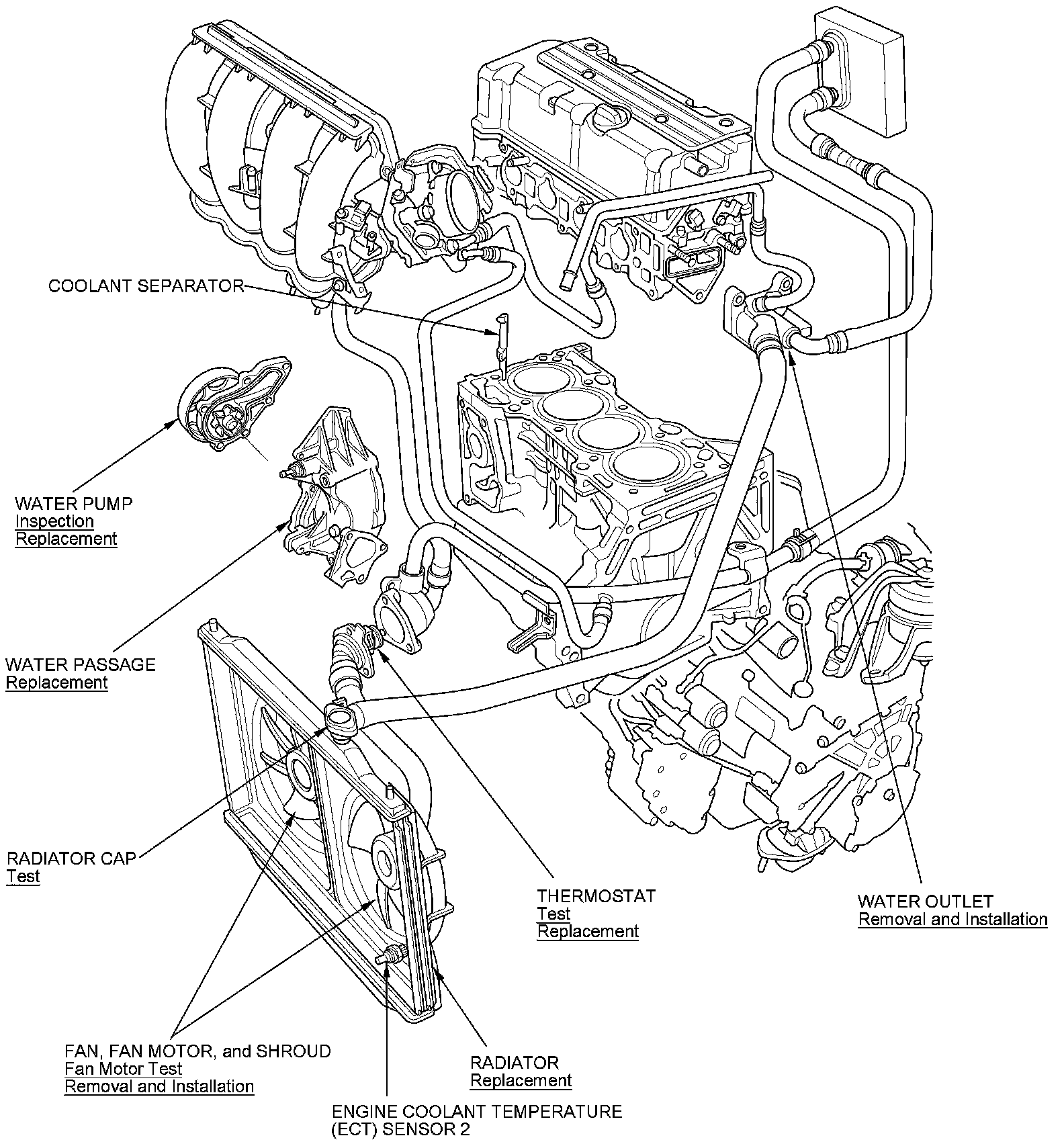 COOLANT SEPARATOR

WATER PUMP
Inspection
Replacement

WATER PASSAGE
Replacement

RADIATOR CAP
Test

THERMOSTAT
Test
Replacement

WATER OUTLET
Removal and Installation

FAN, FAN MOTOR, and SHROUD
Fan Motor Test
Removal and Installation

RADIATOR
Replacement

ENGINE COOLANT TEMPERATURE
(ECT) SENSOR 2