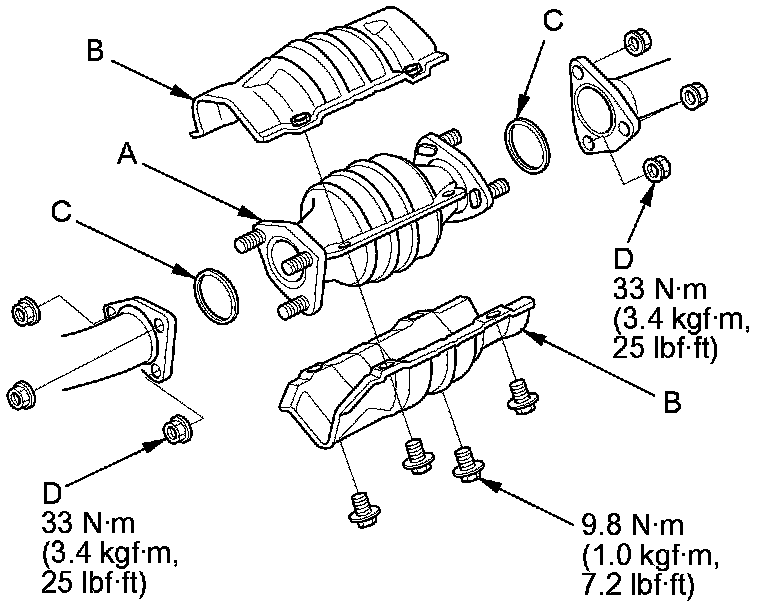 B

C

A

C

D
33 N·m
(3.4 kgf·m,
25 lbf·ft)

B

D
33 N·m
(3.4 kgf·m,
25 lbf·ft)

9.8 N·m
(1.0 kgf·m,
7.2 lbf·ft)