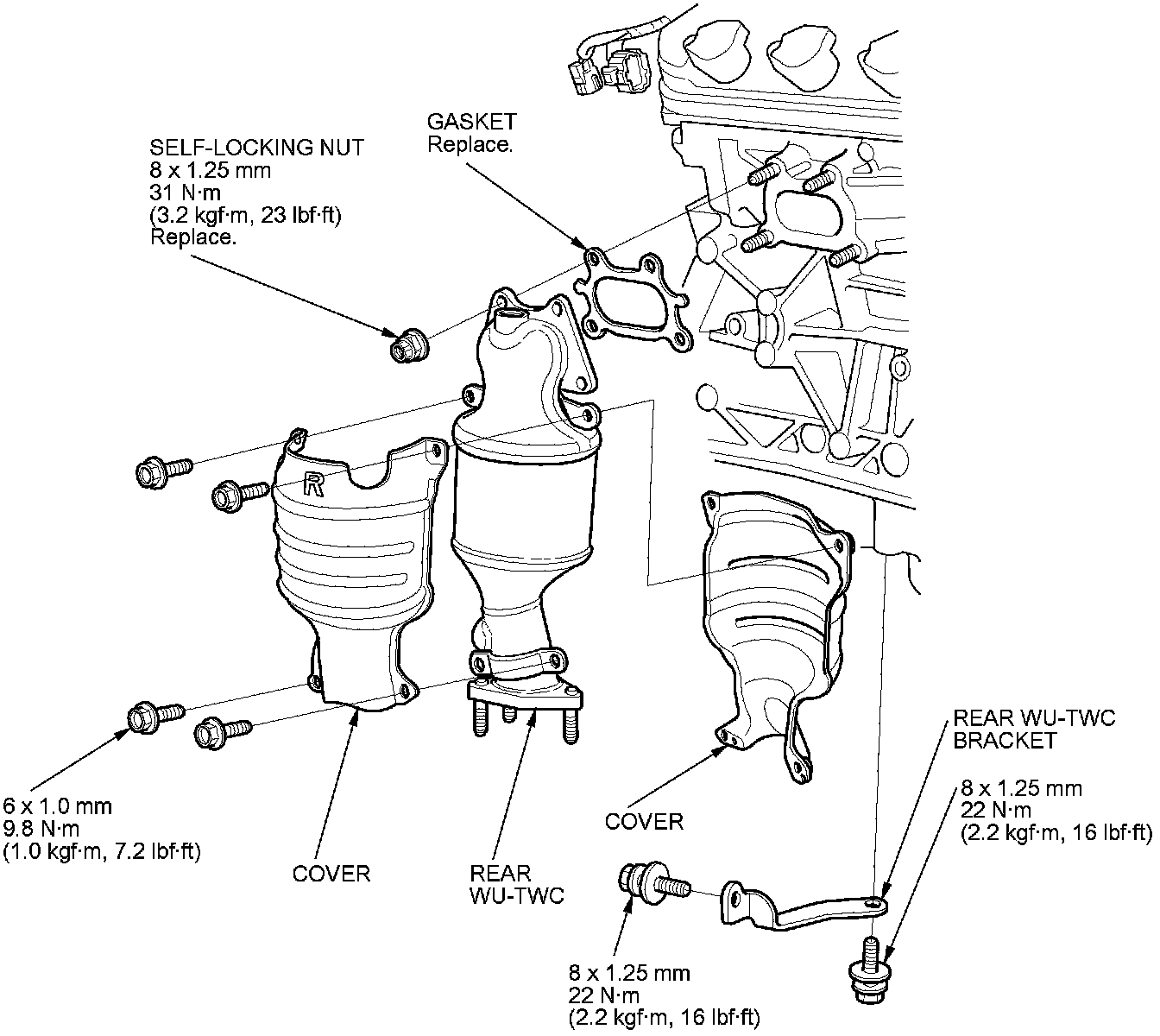 SELF-LOCKING NUT
8 x 1.25 mm
31 N·m
(3.2 kgf·m, 23 lbf·ft)
Replace.

GASKET
Replace.

R

6 x 1.0 mm
9.8 N·m
(1.0 kgf·m, 7.2 lbf·ft)

COVER

REAR
WU-TWC

COVER

REAR WU-TWC
BRACKET

8 x 1.25 mm
22 N·m
(2.2 kgf·m, 16 lbf·ft)

8 x 1.25 mm
22 N·m
(2.2 kgf·m, 16 lbf·ft)