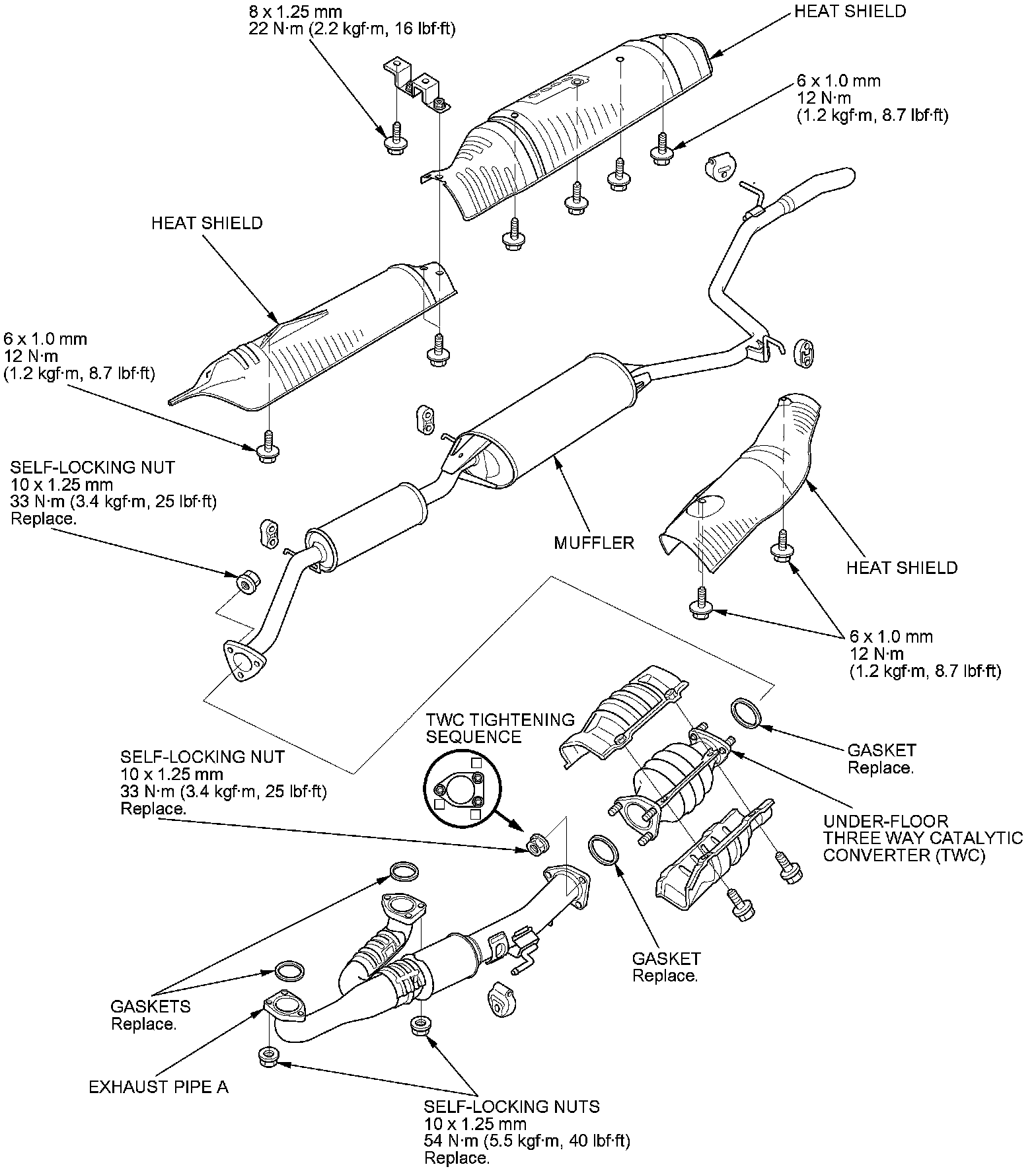 8 x 1.25 mm
22 N·m (2.2 kgf·m, 16 lbf·ft)

HEAT SHIELD

6 x 1.0 mm
12 N·m
(1.2 kgf·m, 8.7 lbf·ft)

HEAT SHIELD

6 x 1.0 mm
12 N·m
(1.2 kgf·m, 8.7 lbf·ft)

SELF-LOCKING NUT
10 x 1.25 mm
33 N·m (3.4 kgf·m, 25 lbf·ft)
Replace.

MUFFLER

HEAT SHIELD

6 x 1.0 mm
12 N·m
(1.2 kgf·m, 8.7 lbf·ft)

TWC TIGHTENING SEQUENCE

SELF-LOCKING NUT
10 x 1.25 mm
33 N·m (3.4 kgf·m, 25 lbf·ft)
Replace.

GASKET
Replace.

UNDER-FLOOR THREE WAY CATALYTIC CONVERTER (TWC)

GASKET
Replace.

GASKETS
Replace.

EXHAUST PIPE A

SELF-LOCKING NUTS
10 x 1.25 mm
54 N·m (5.5 kgf·m, 40 lbf·ft)
Replace.