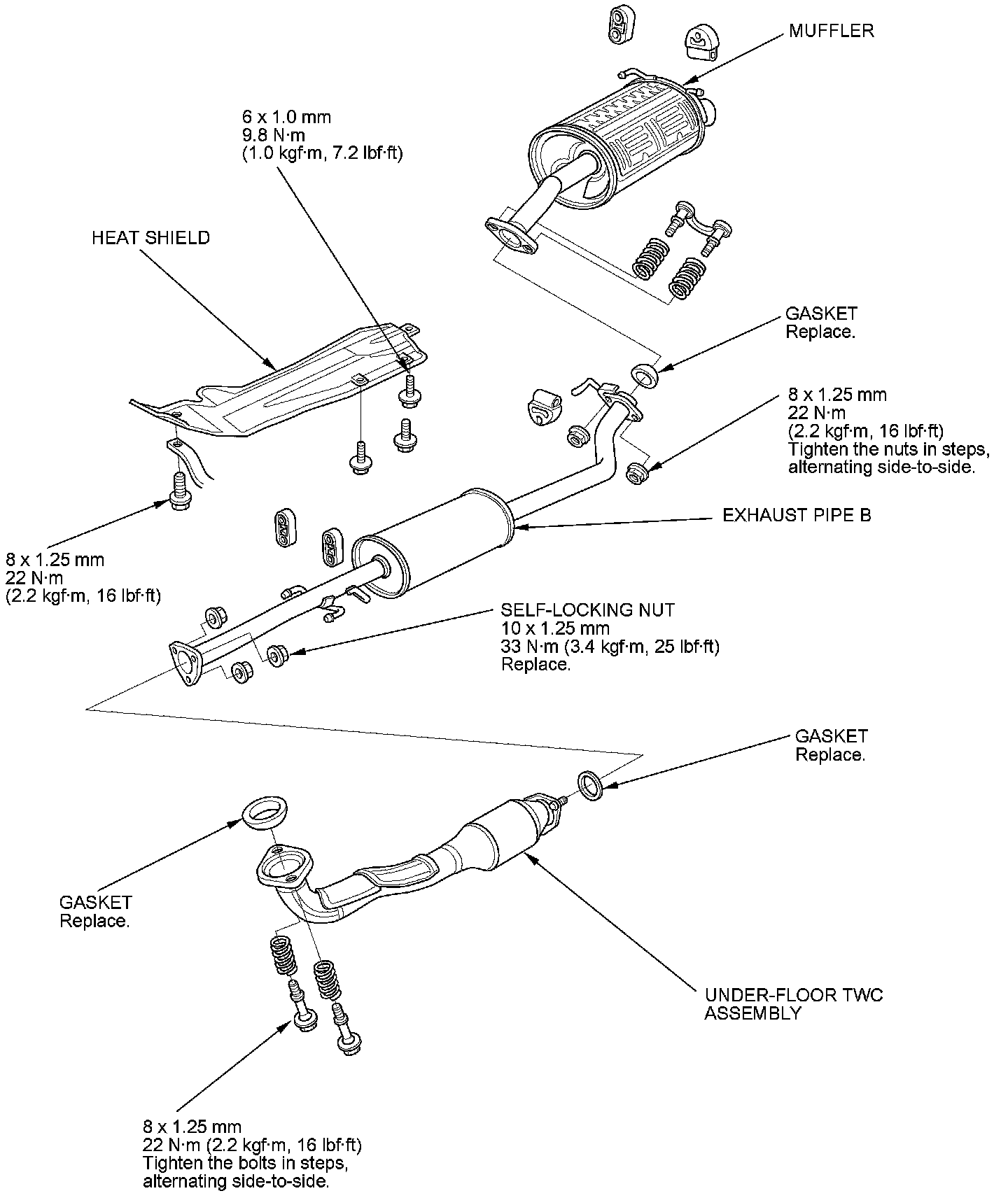 MUFFLER

6 x 1.0 mm
9.8 N·m
(1.0 kgf·m, 7.2 lbf·ft)

HEAT SHIELD

GASKET
Replace.

8 x 1.25 mm
22 N·m
(2.2 kgf·m, 16 lbf·ft)
Tighten the nuts in steps, alternating side-to-side.

EXHAUST PIPE B

8 x 1.25 mm
22 N·m
(2.2 kgf·m, 16 lbf·ft)

SELF-LOCKING NUT
10 x 1.25 mm
33 N·m (3.4 kgf·m, 25 lbf·ft)
Replace.

GASKET
Replace.

GASKET
Replace.

UNDER-FLOOR TWC
ASSEMBLY

8 x 1.25 mm
22 N·m (2.2 kgf·m, 16 lbf·ft)
Tighten the bolts in steps, alternating side-to-side.