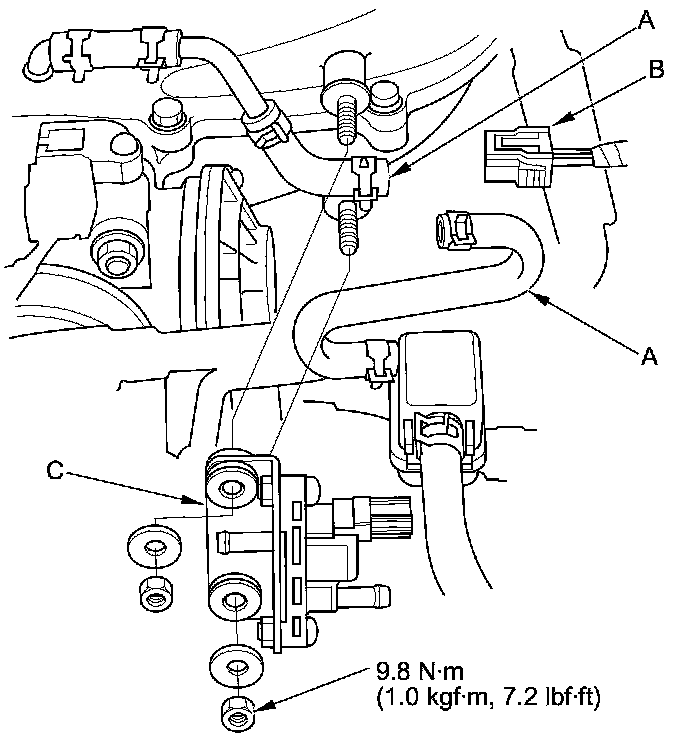 A
B
A
C
9.8 N·m
(1.0 kgf·m, 7.2 lbf·ft)