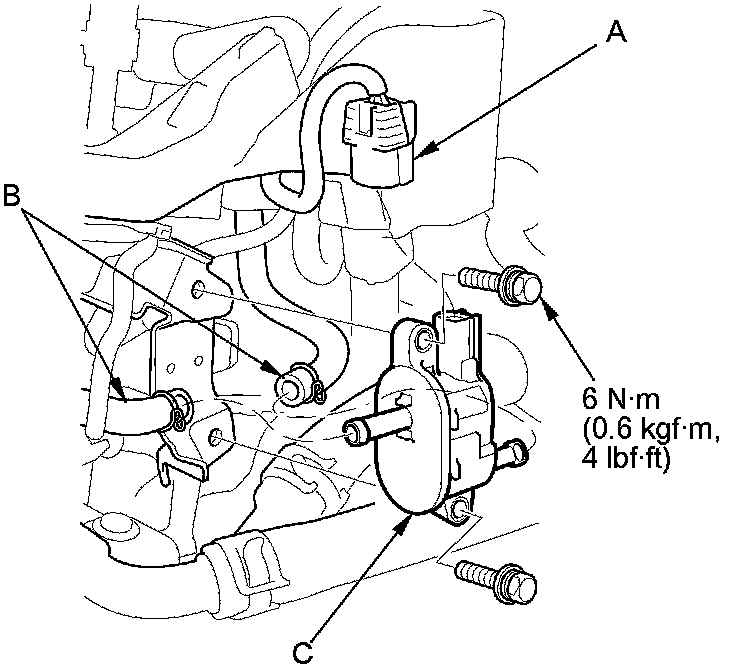 A

B

6 N·m
(0.6 kgf·m,
4 lbf·ft)

C