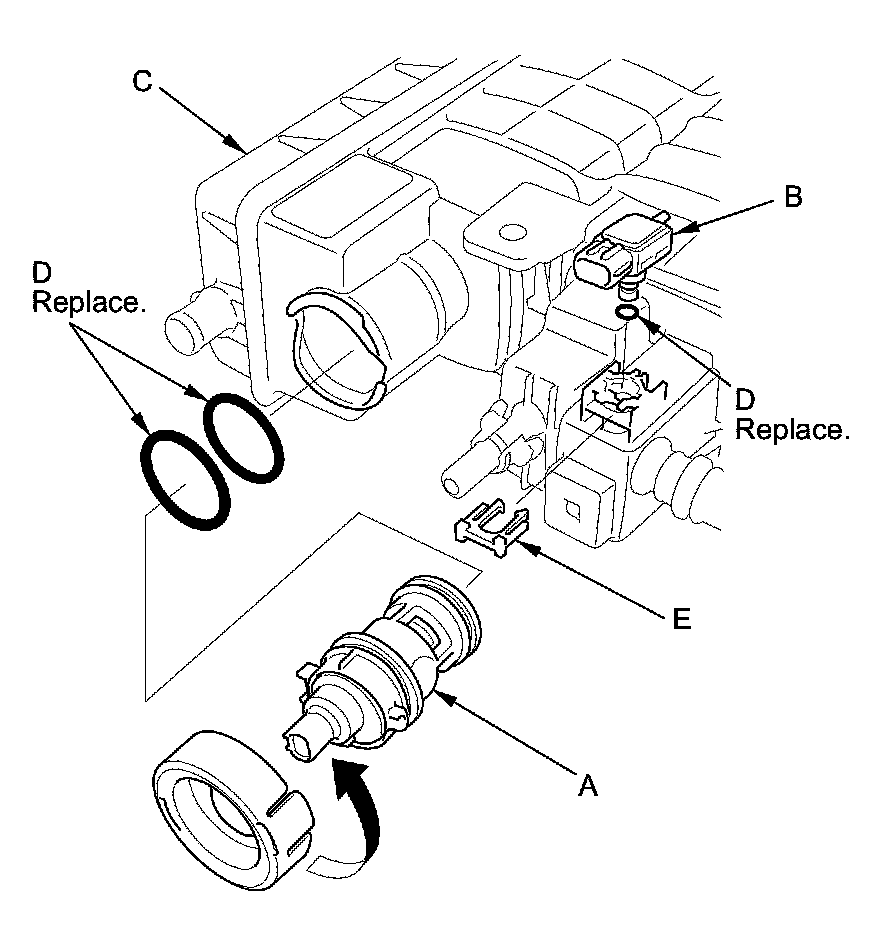 C

B

D
Replace.

D
Replace.

E

A