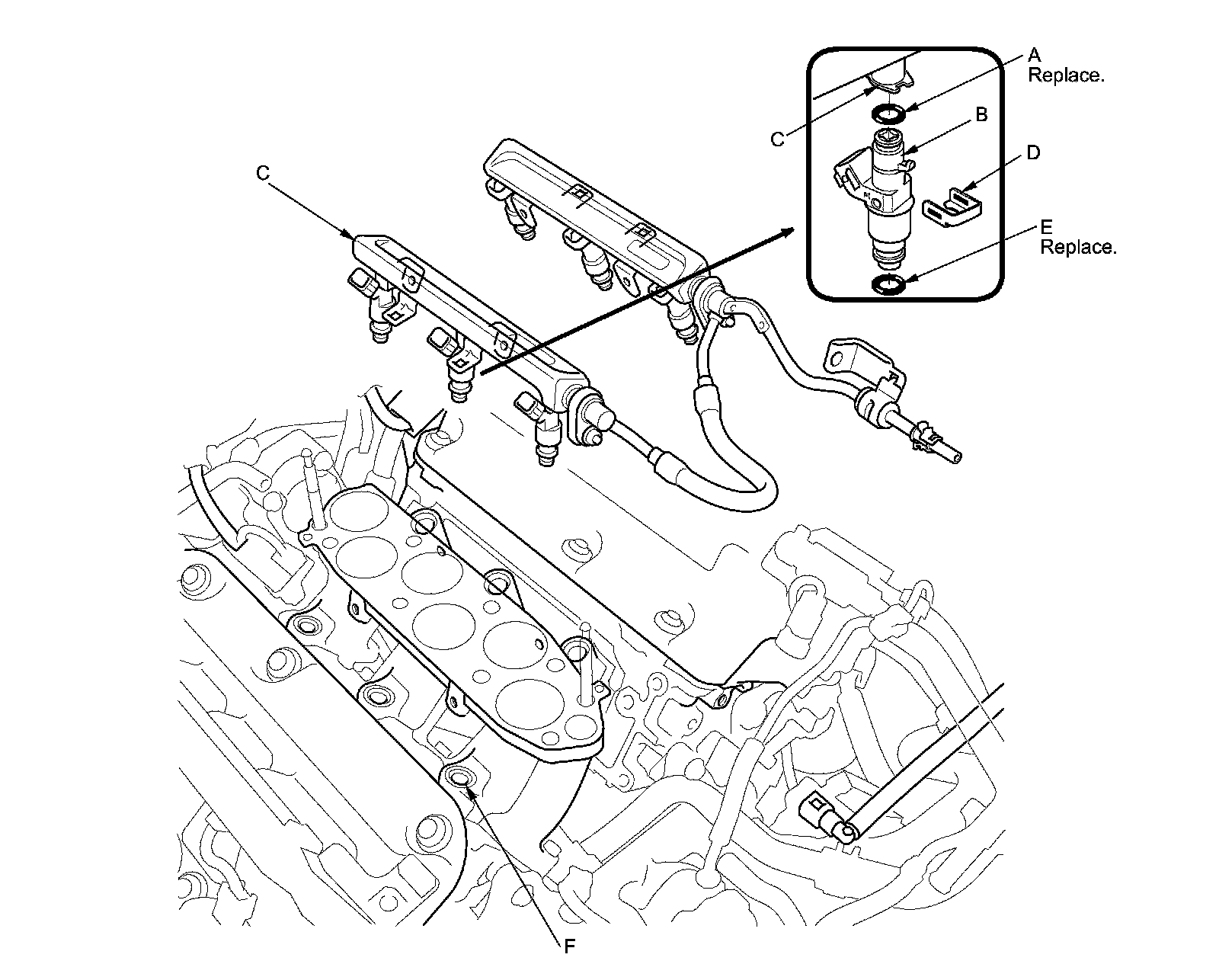 A
Replace.
C
B
D
E
Replace.
C
F