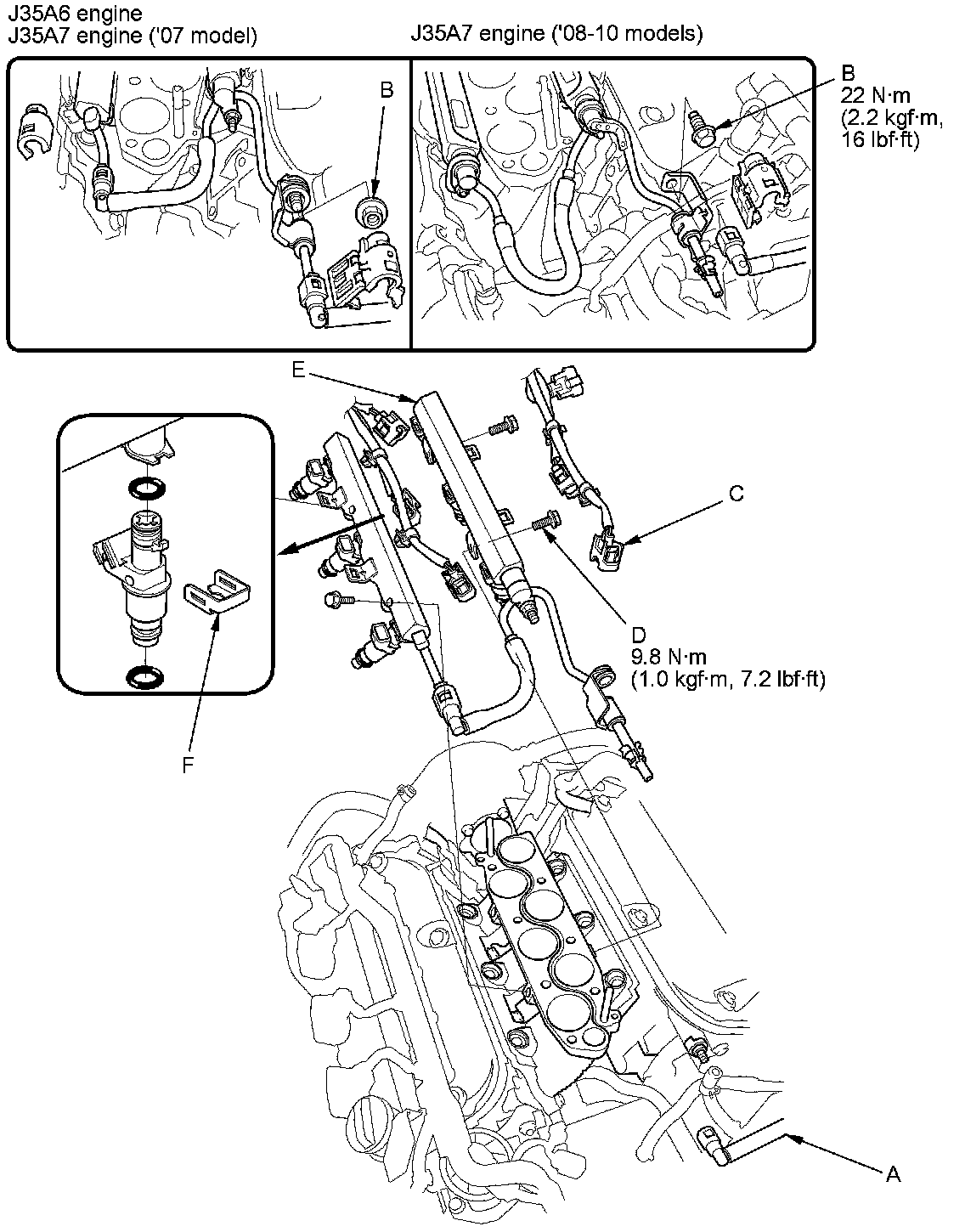 J35A6 engine
J35A7 engine ('07 model)

J35A7 engine ('08-10 models)

B

B
22 N·m
(2.2 kgf·m,
16 lbf·ft)

E

C

D
9.8 N·m
(1.0 kgf·m, 7.2 lbf·ft)

F

A